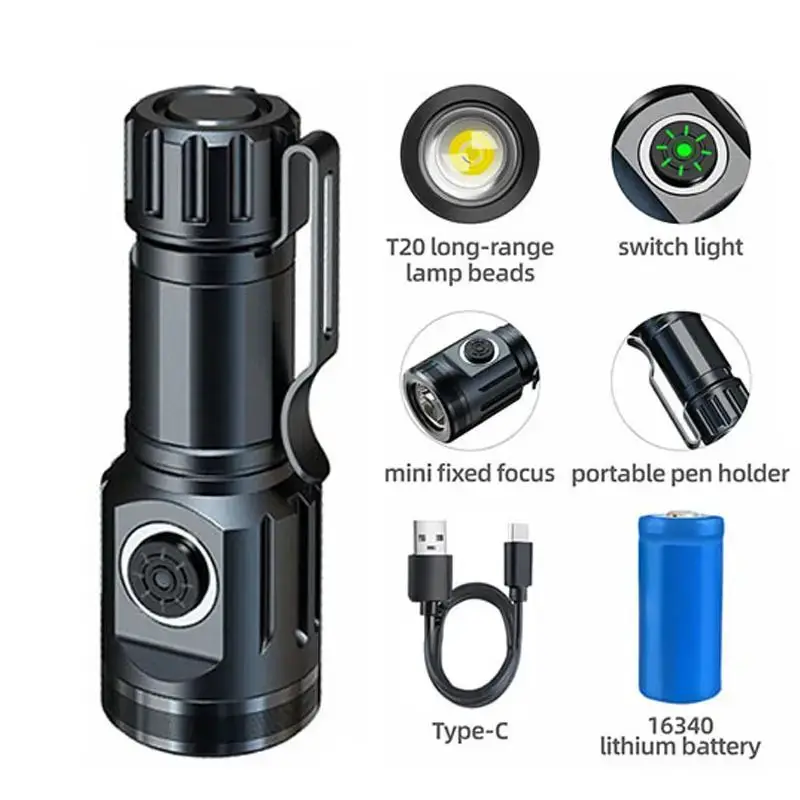 T20 long-range lamp beads

switch light

mini fixed focus

portable pen holder

Type-C

16340 lithium battery