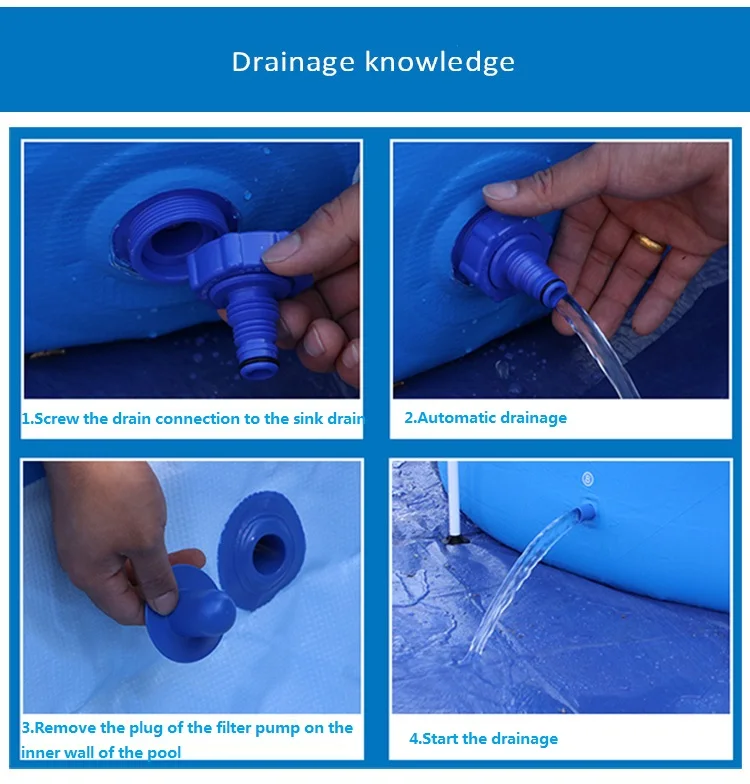 Drainage knowledge

1.Screw the drain connection to the sink drain

2.Automatic drainage

3.Remove the plug of the filter pump on the inner wall of the pool

4.Start the drainage