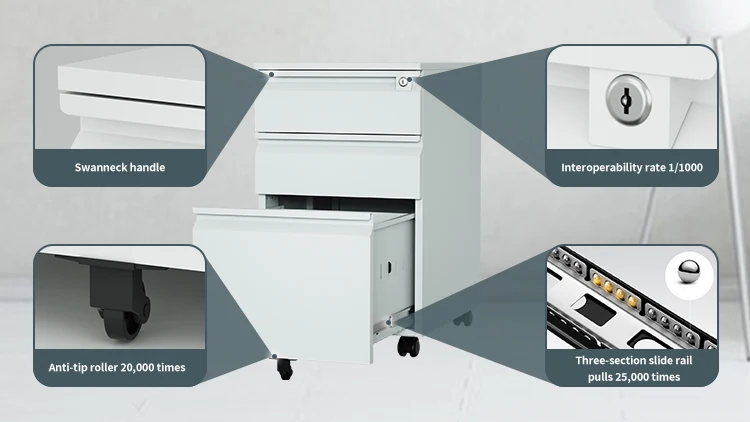 Swanneck handle

Interoperability rate 1/1000

Anti-tip roller 20,000 times

Three-section slide rail pulls 25,000 times