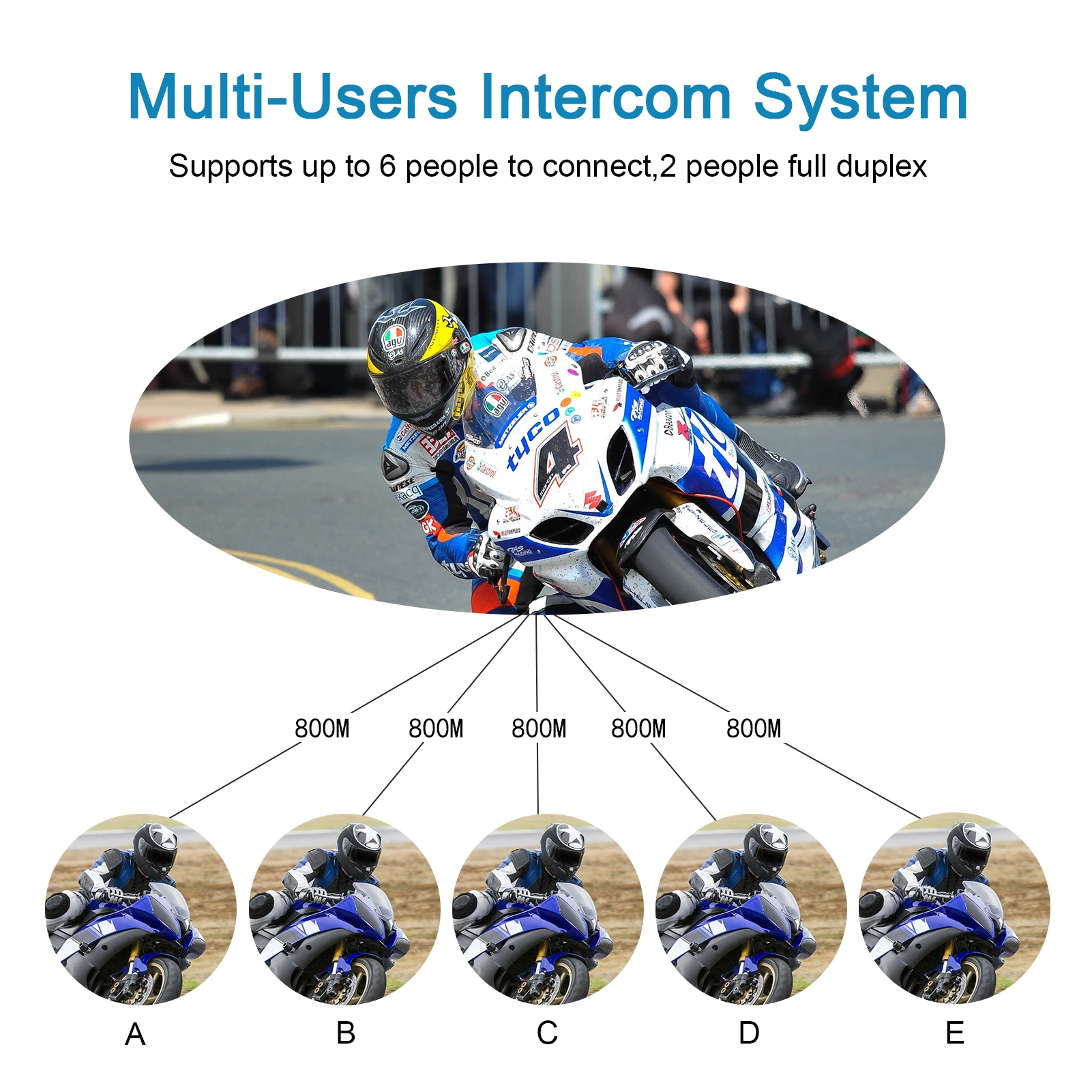 Multi-Users Intercom System

Supports up to 6 people to connect,2 people full duplex

tyco 4

800M 800M 800M 800M 800M

A B C D E