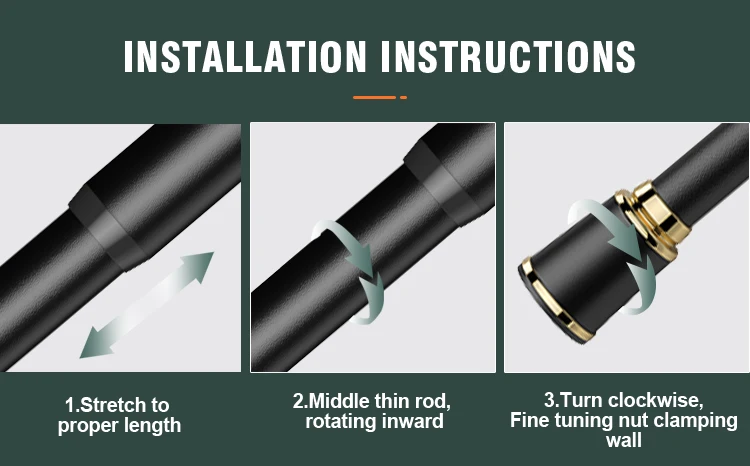 INSTALLATION INSTRUCTIONS

1.Stretch to proper length

2.Middle thin rod, rotating inward

3.Turn clockwise, Fine tuning nut clamping wall