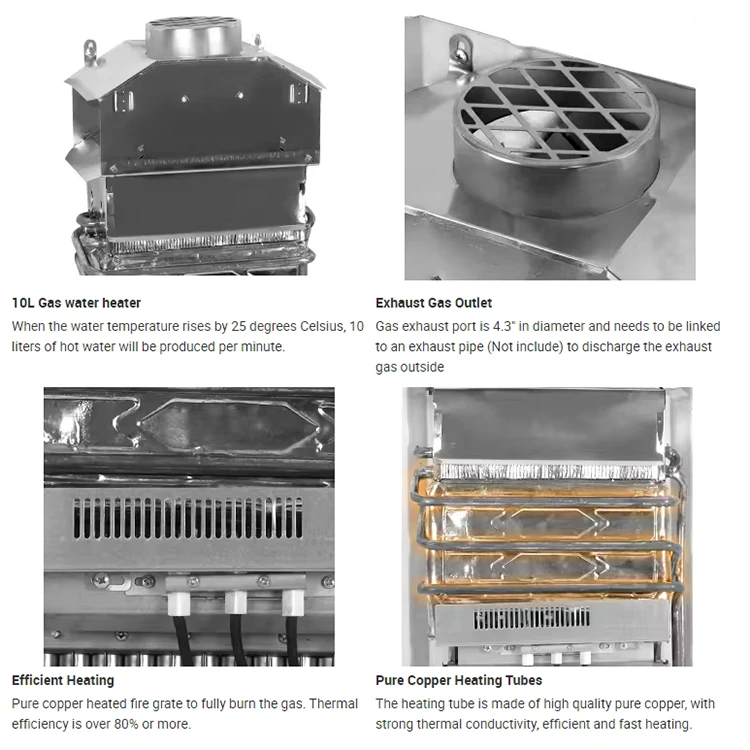 10L Gas water heater

When the water temperature rises by 25 degrees Celsius, 10 liters of hot water will be produced per minute.

Exhaust Gas Outlet

Gas exhaust port is 4.3" in diameter and needs to be linked to an exhaust pipe (Not include) to discharge the exhaust gas outside

Efficient Heating

Pure copper heated fire grate to fully burn the gas. Thermal efficiency is over 80% or more.

Pure Copper Heating Tubes

The heating tube is made of high quality pure copper, with strong thermal conductivity, efficient and fast heating.