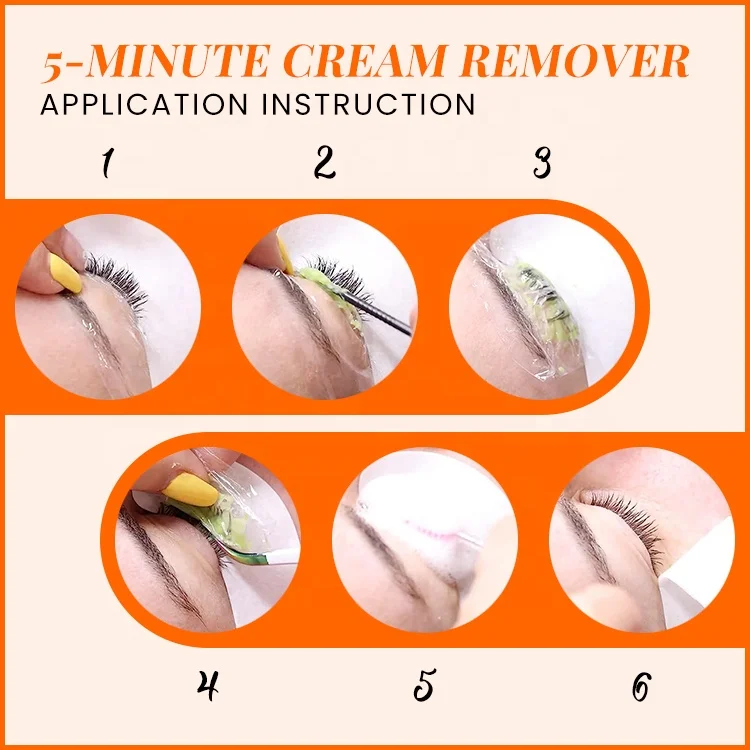 5-MINUTE CREAM REMOVER
APPLICATION INSTRUCTION

1

2

3

4

5

6