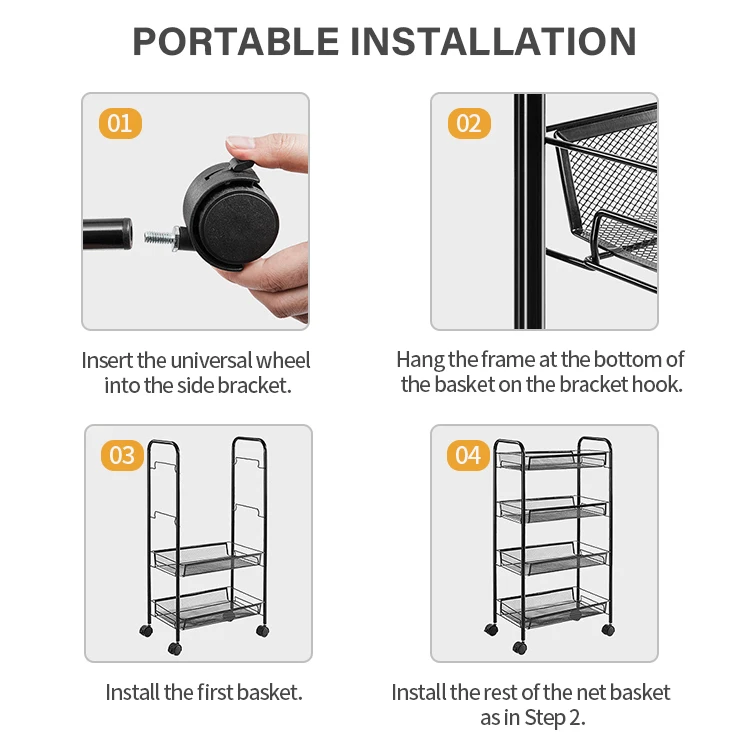 PORTABLE INSTALLATION

01

Insert the universal wheel into the side bracket.

02

Hang the frame at the bottom of the basket on the bracket hook.

03

Install the first basket.

04

Install the rest of the net basket as in Step 2.