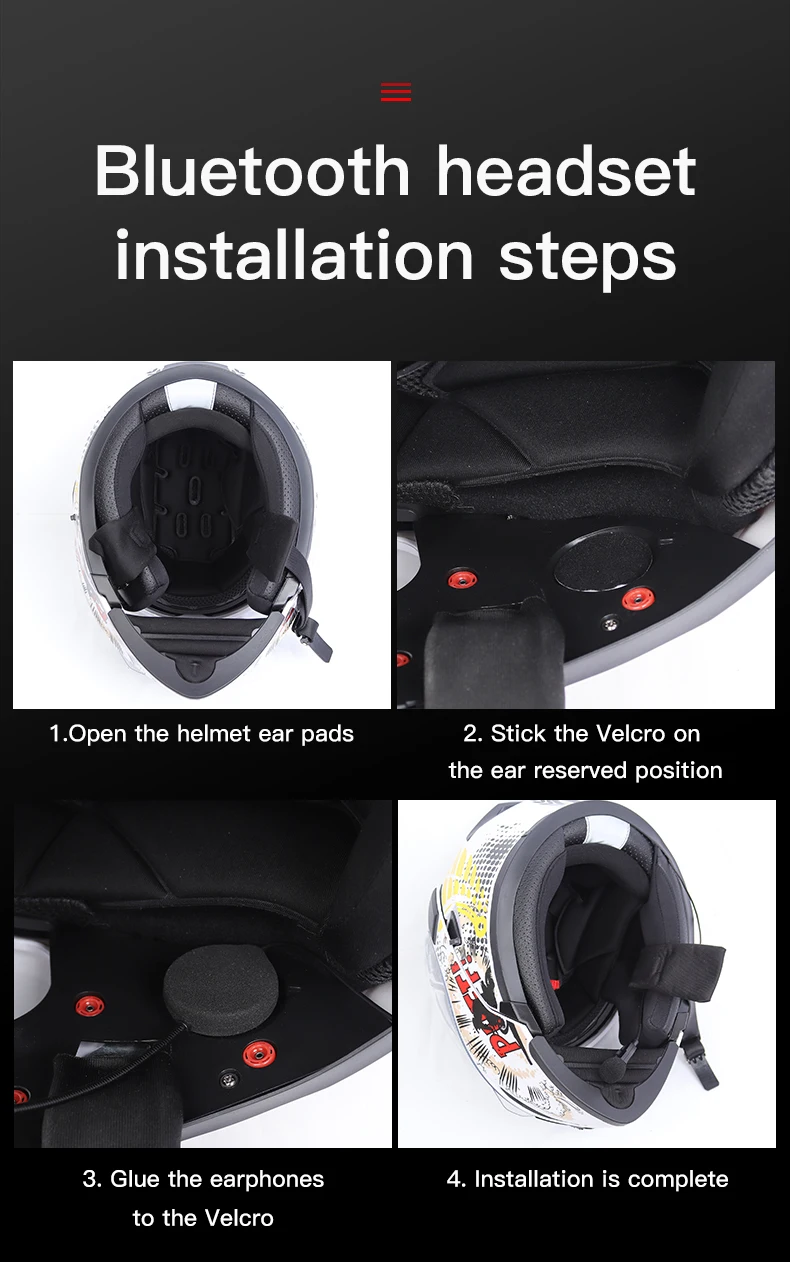 Bluetooth headset installation steps

1.Open the helmet ear pads

2. Stick the Velcro on the ear reserved position

3. Glue the earphones to the Velcro

4. Installation is complete