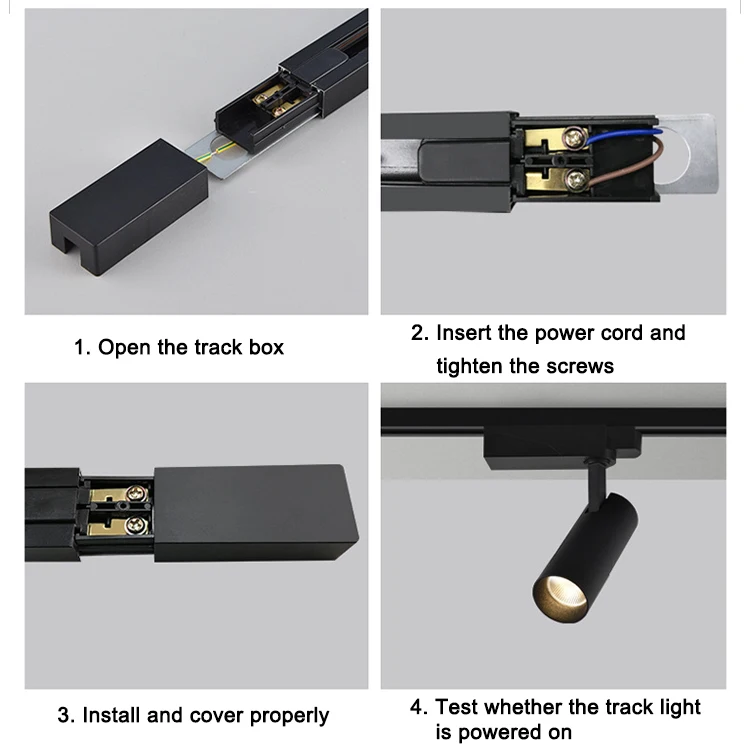 1. Open the track box

2. Insert the power cord and tighten the screws

3. Install and cover properly

4. Test whether the track light is powered on