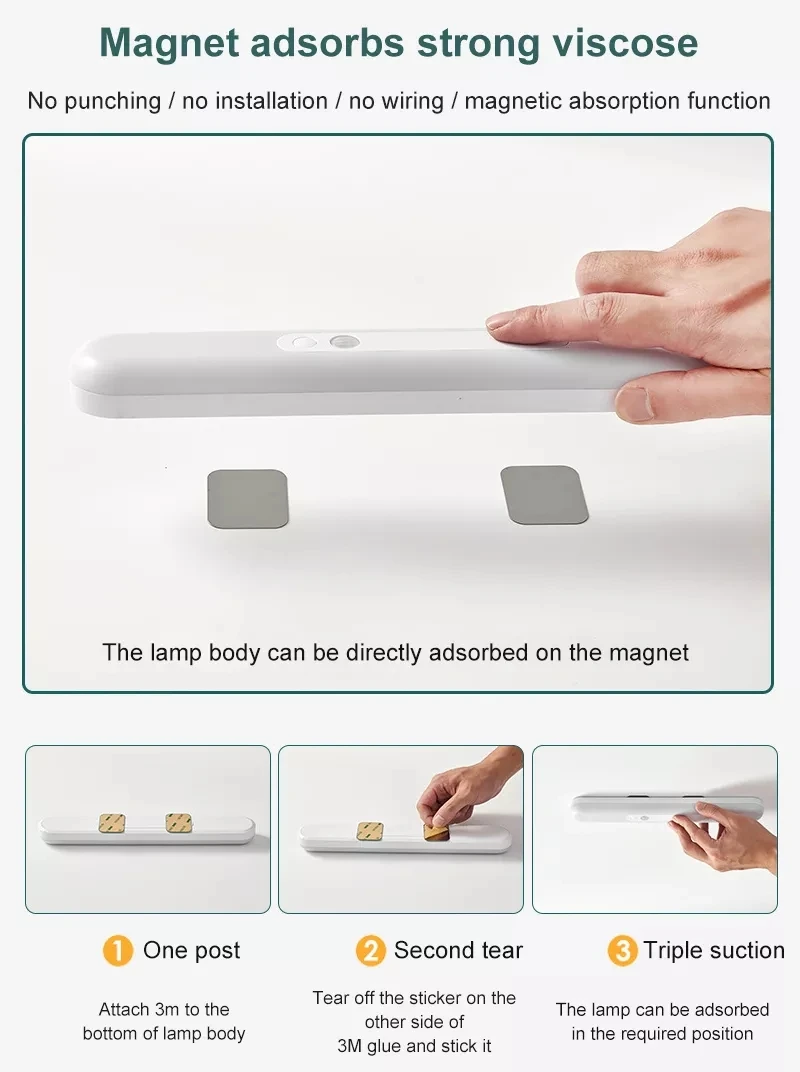 Magnet adsorbs strong viscose

No punching / no installation / no wiring / magnetic absorption function

The lamp body can be directly adsorbed on the magnet

1 One post

Attach 3m to the bottom of lamp body

2 Second tear

Tear off the sticker on the other side of 3M glue and stick it

3 Triple suction

The lamp can be adsorbed in the required position