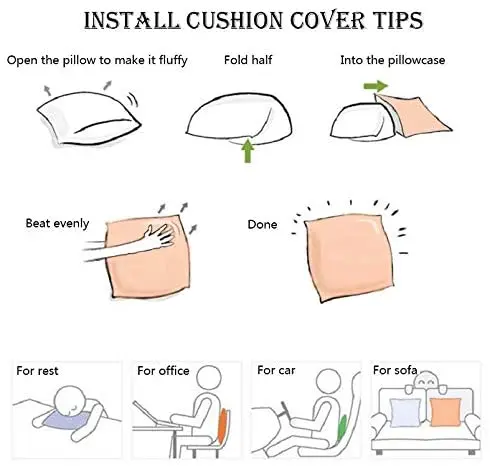 INSTALL CUSHION COVER TIPS

Open the pillow to make it fluffy

Fold half

Into the pillowcase

Beat evenly

Done

For rest

For office

For car

For sofa