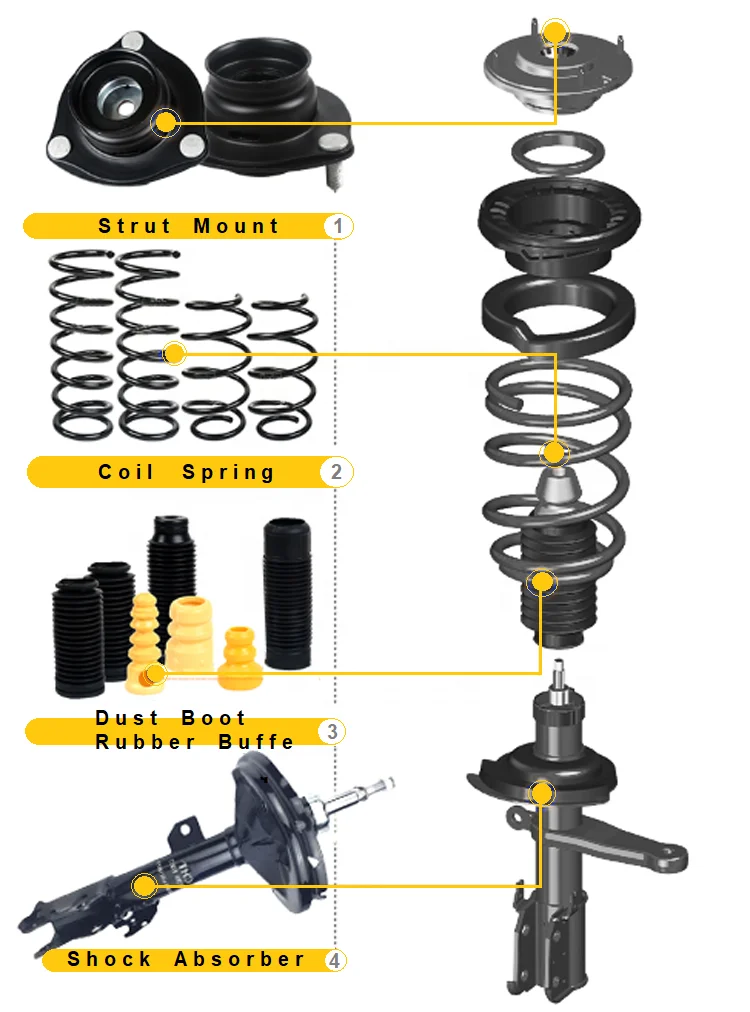 Strut Mount 1

Coil Spring 2

Dust Boot
Rubber Buffe 3

Shock Absorber 4