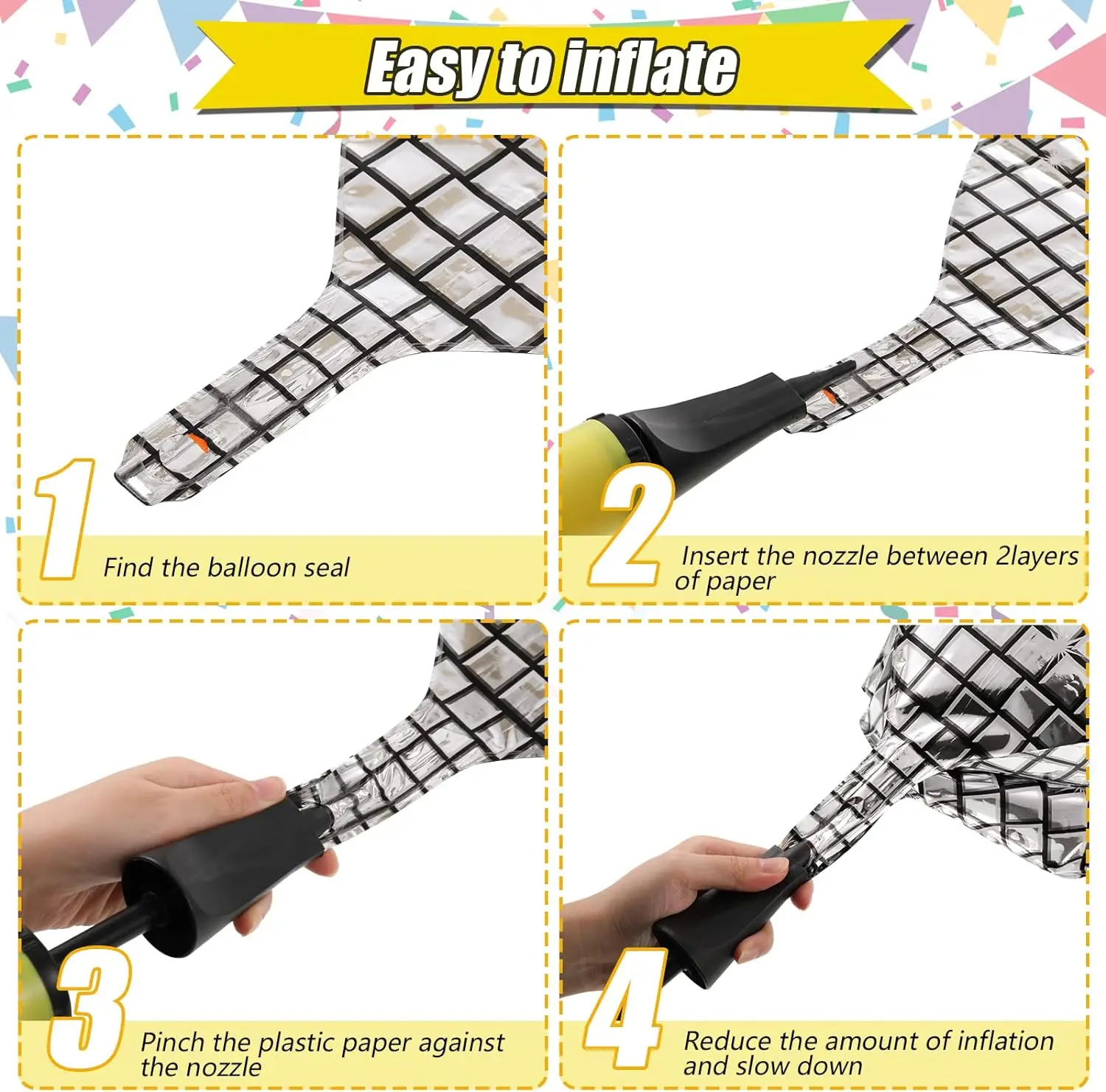 Easy to inflate

1
Find the balloon seal

2
Insert the nozzle between 2layers of paper

3
Pinch the plastic paper against the nozzle

4
Reduce the amount of inflation and slow down