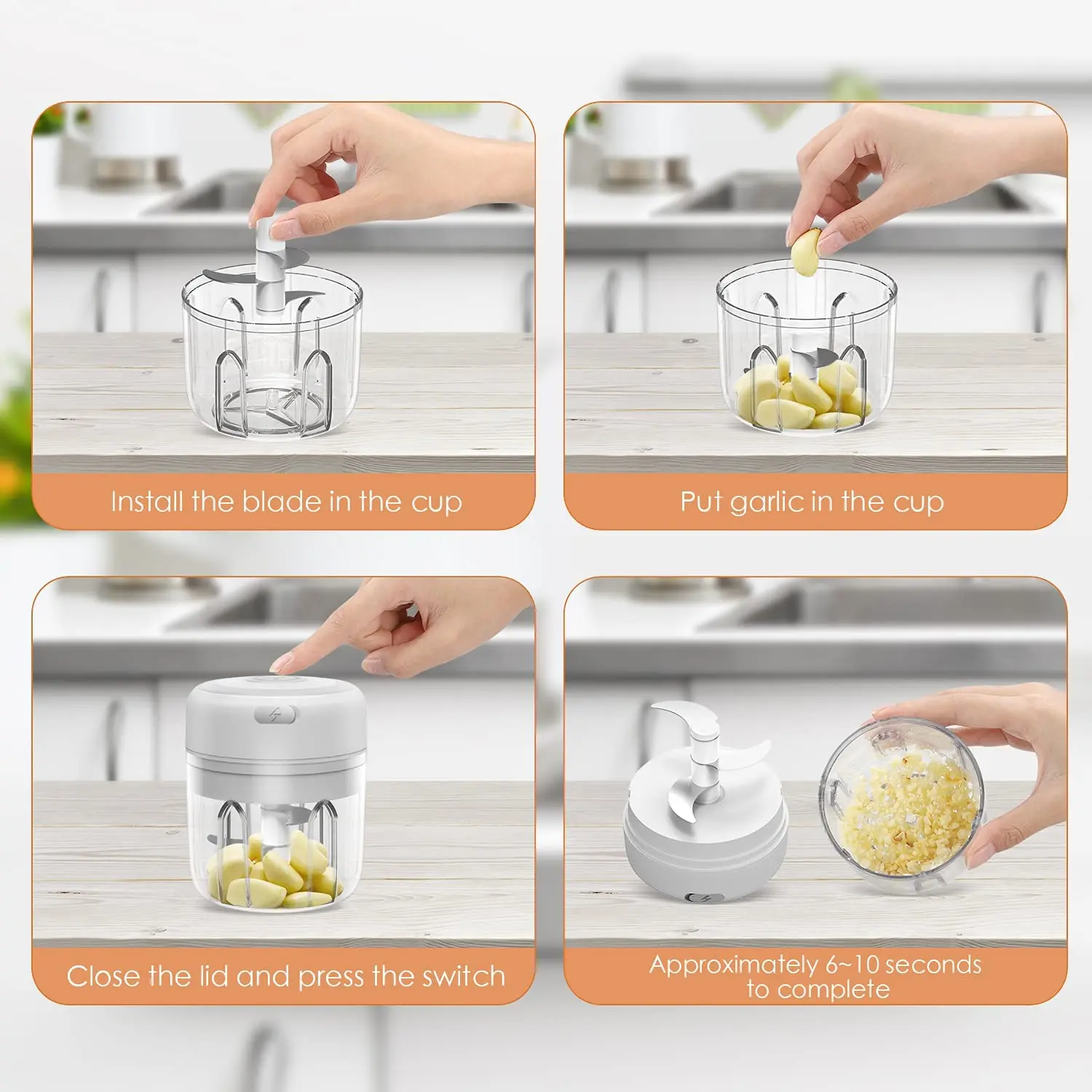 Install the blade in the cup

Put garlic in the cup

Close the lid and press the switch

Approximately 6~10 seconds to complete