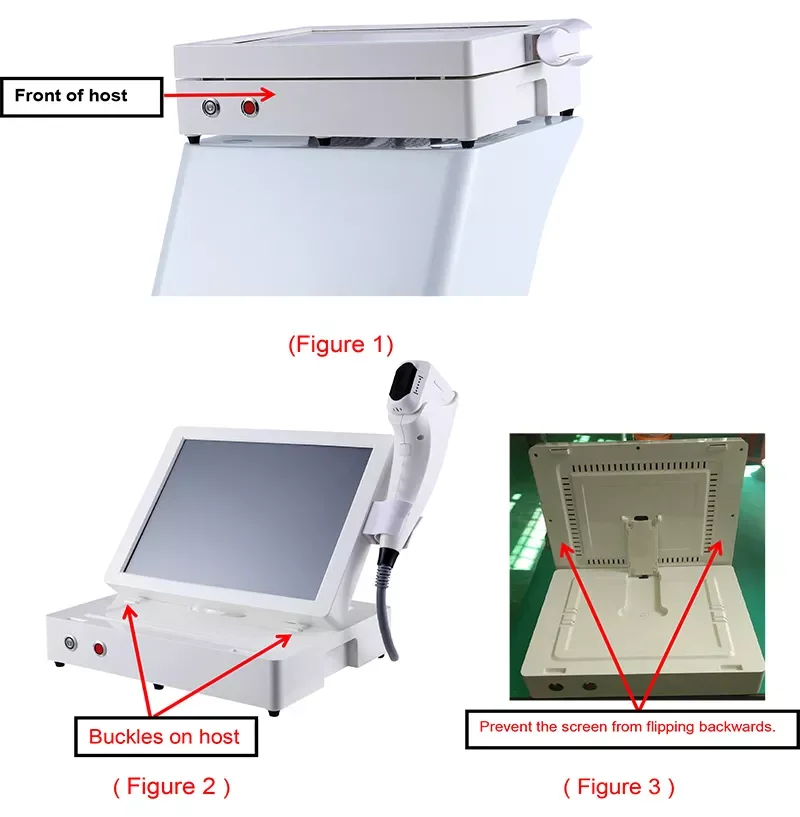 Front of host

(Figure 1)

Buckles on host

( Figure 2 )

Prevent the screen from flipping backwards.

( Figure 3 )