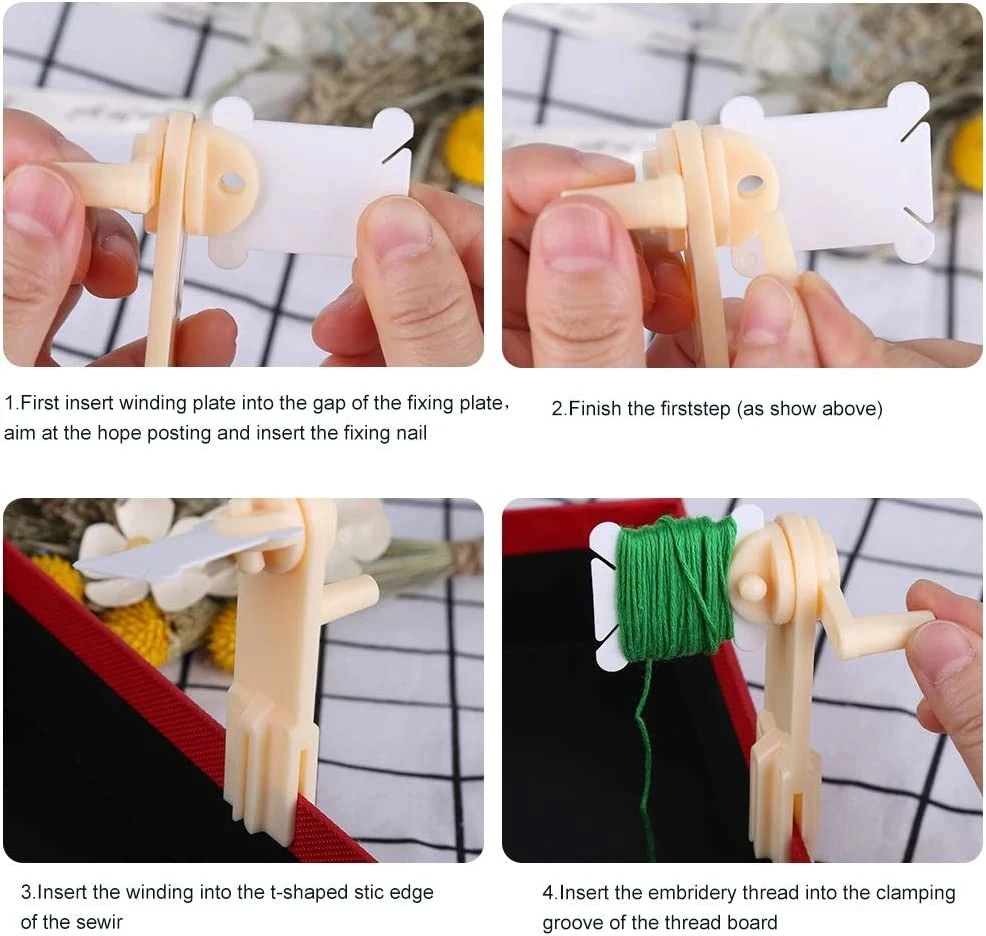 1.First insert winding plate into the gap of the fixing plate, aim at the hope posting and insert the fixing nail

2.Finish the firststep (as show above)

3.Insert the winding into the t-shaped stic edge of the sewir

4.Insert the embridery thread into the clamping groove of the thread board