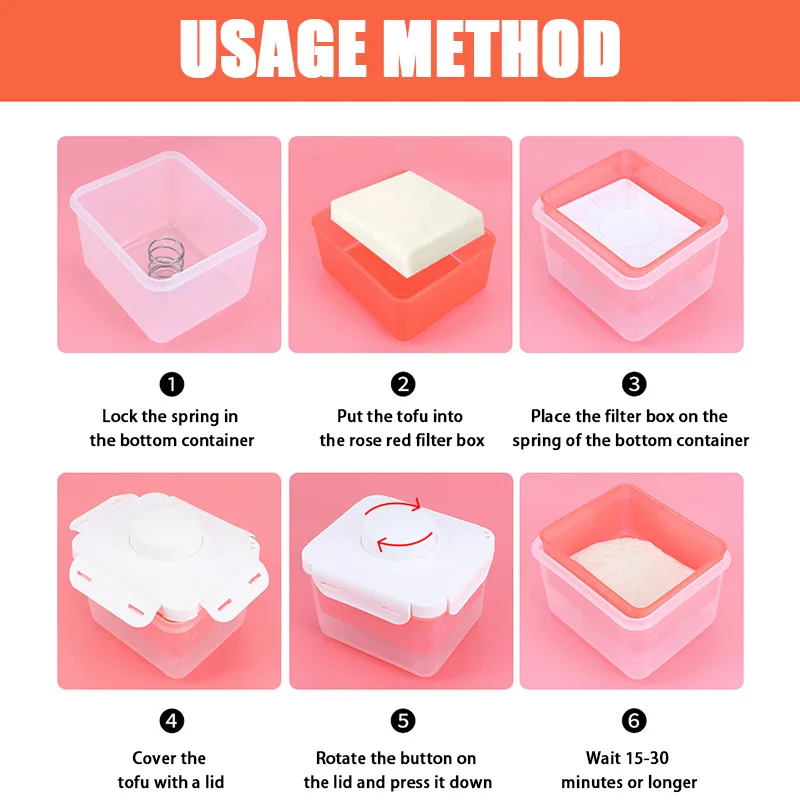 USAGE METHOD

1
Lock the spring in the bottom container

2
Put the tofu into the rose red filter box

3
Place the filter box on the spring of the bottom container

4
Cover the tofu with a lid

5
Rotate the button on the lid and press it down

6
Wait 15-30 minutes or longer