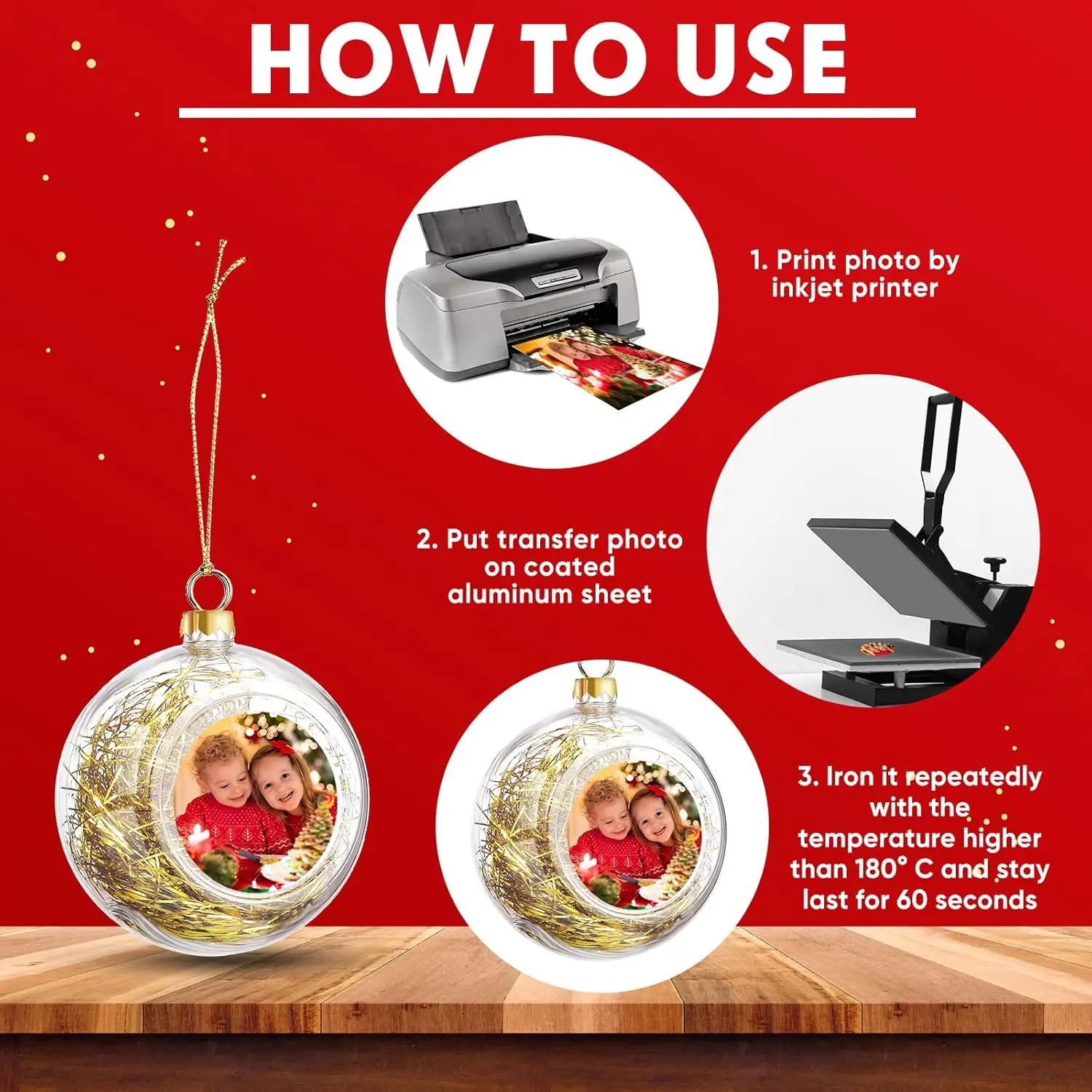 HOW TO USE

1. Print photo by inkjet printer

2. Put transfer photo on coated aluminum sheet

3. Iron it repeatedly with the temperature higher than 180° C and stay last for 60 seconds