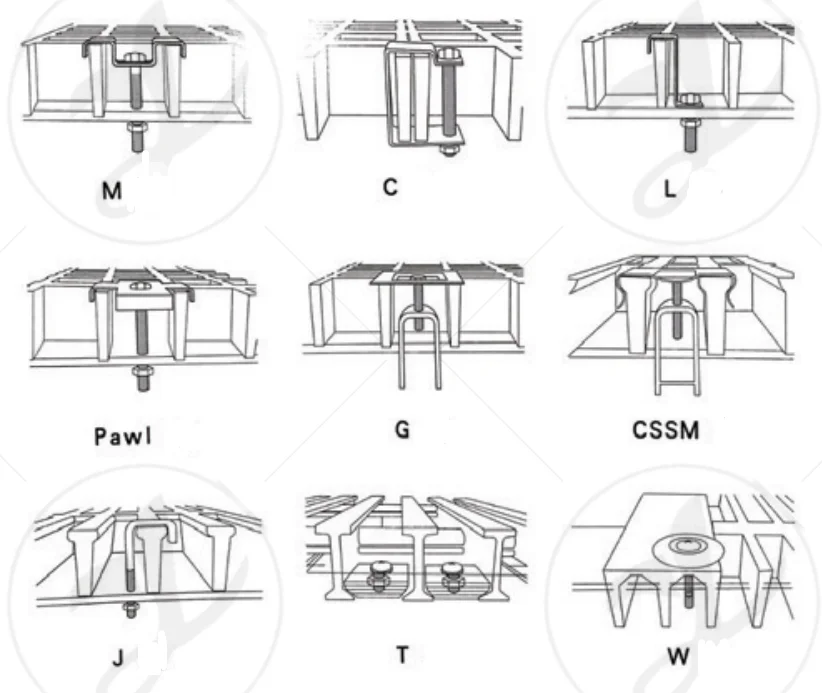 M

C

L

Pawl

G

CSSM

J

T

W