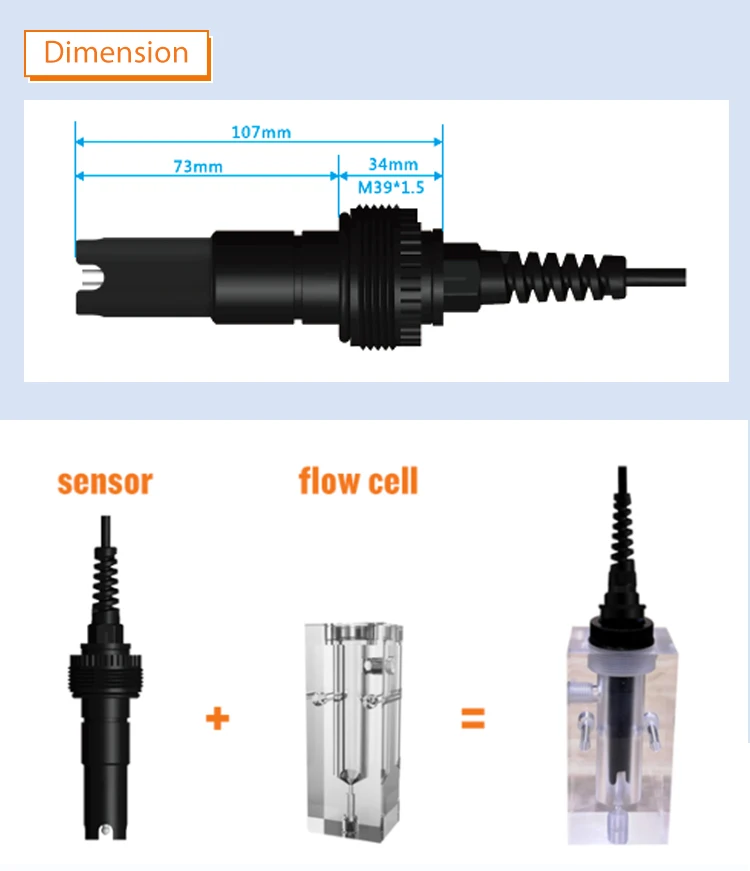 Dimension

107mm

73mm

34mm
M39*1.5

sensor

flow cell

+

=