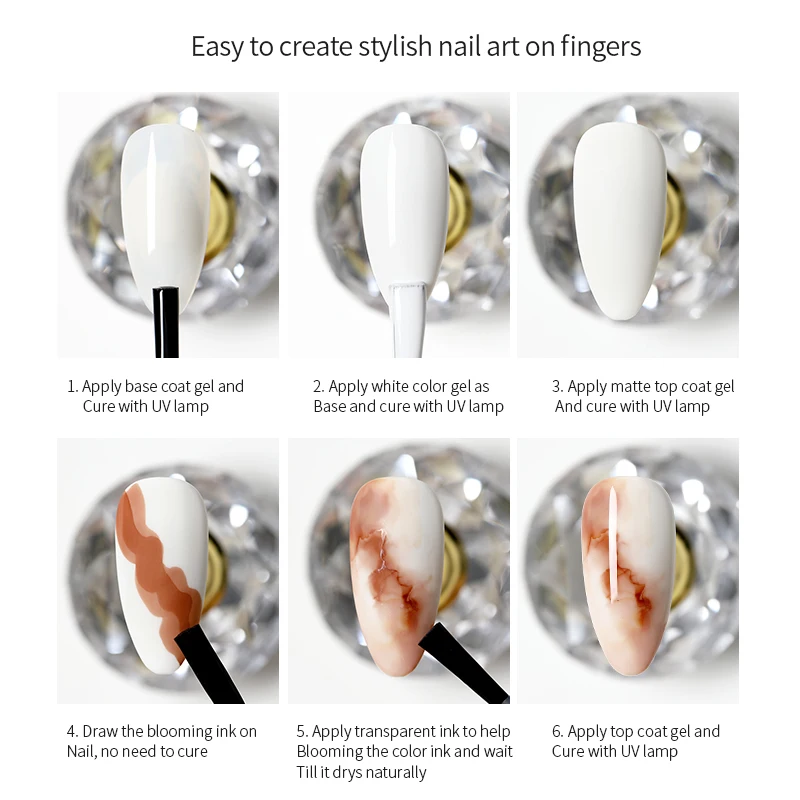 Easy to create stylish nail art on fingers

1. Apply base coat gel and Cure with UV lamp

2. Apply white color gel as Base and cure with UV lamp

3. Apply matte top coat gel And cure with UV lamp

4. Draw the blooming ink on Nail, no need to cure

5. Apply transparent ink to help Blooming the color ink and wait Till it drys naturally

6. Apply top coat gel and Cure with UV lamp