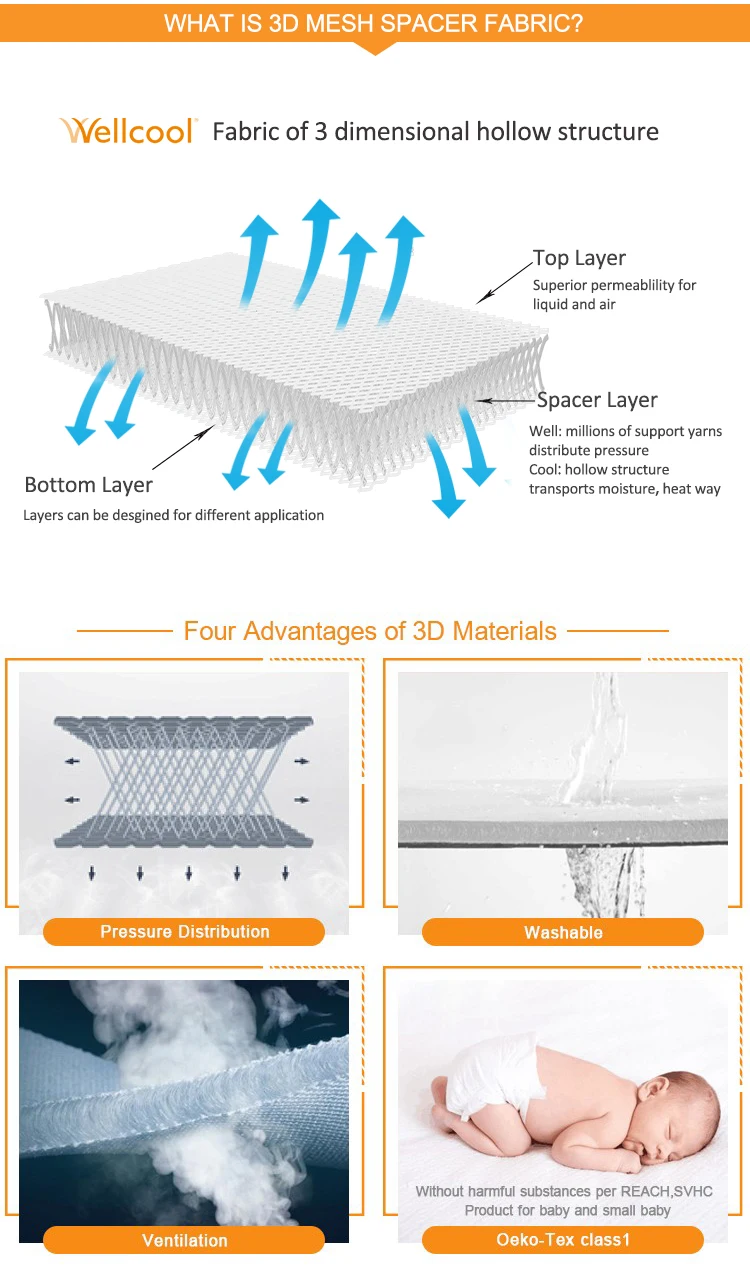 WHAT IS 3D MESH SPACER FABRIC?

Wellcool Fabric of 3 dimensional hollow structure

Top Layer
Superior permeablility for liquid and air

Spacer Layer
Well: millions of support yarns distribute pressure
Cool: hollow structure transports moisture, heat way

Bottom Layer
Layers can be desgined for different application

Four Advantages of 3D Materials

Pressure Distribution

Washable

Ventilation

Without harmful substances per REACH,SVHC
Product for baby and small baby

Oeko-Tex class1