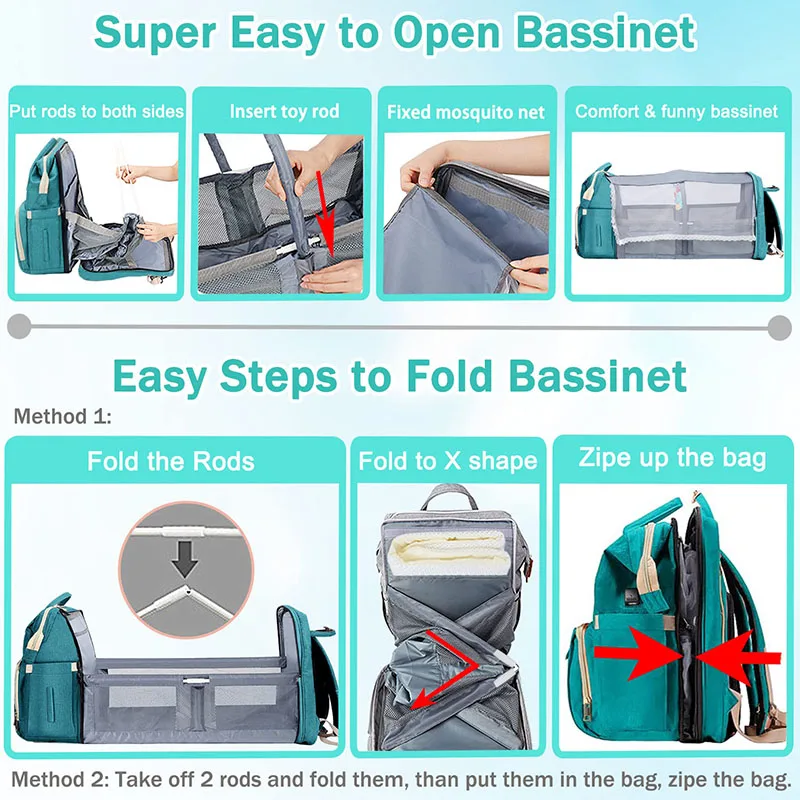 Super Easy to Open Bassinet

Put rods to both sides

Insert toy rod

Fixed mosquito net

Comfort & funny bassinet

Easy Steps to Fold Bassinet

Method 1:

Fold the Rods

Fold to X shape

Zipe up the bag

Method 2: Take off 2 rods and fold them, than put them in the bag, zipe the bag.