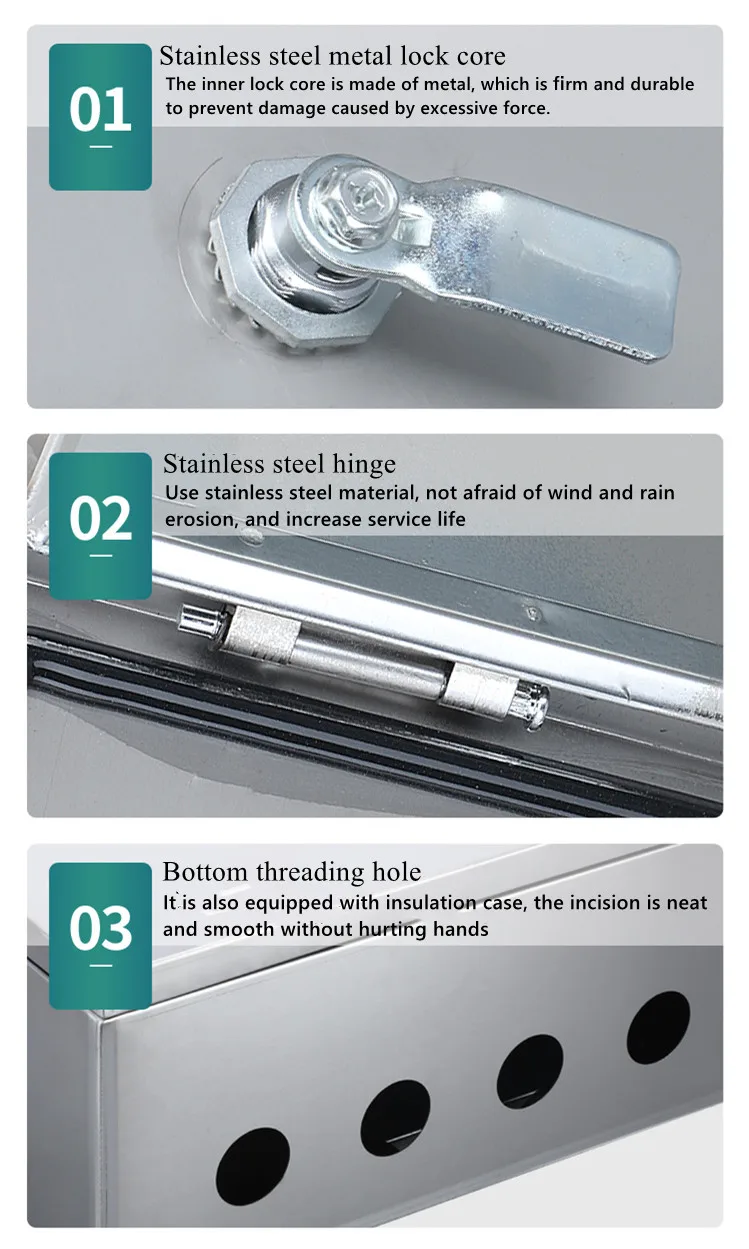 01

Stainless steel metal lock core

The inner lock core is made of metal, which is firm and durable to prevent damage caused by excessive force.

02

Stainless steel hinge

Use stainless steel material, not afraid of wind and rain erosion, and increase service life

03

Bottom threading hole

It is also equipped with insulation case, the incision is neat and smooth without hurting hands