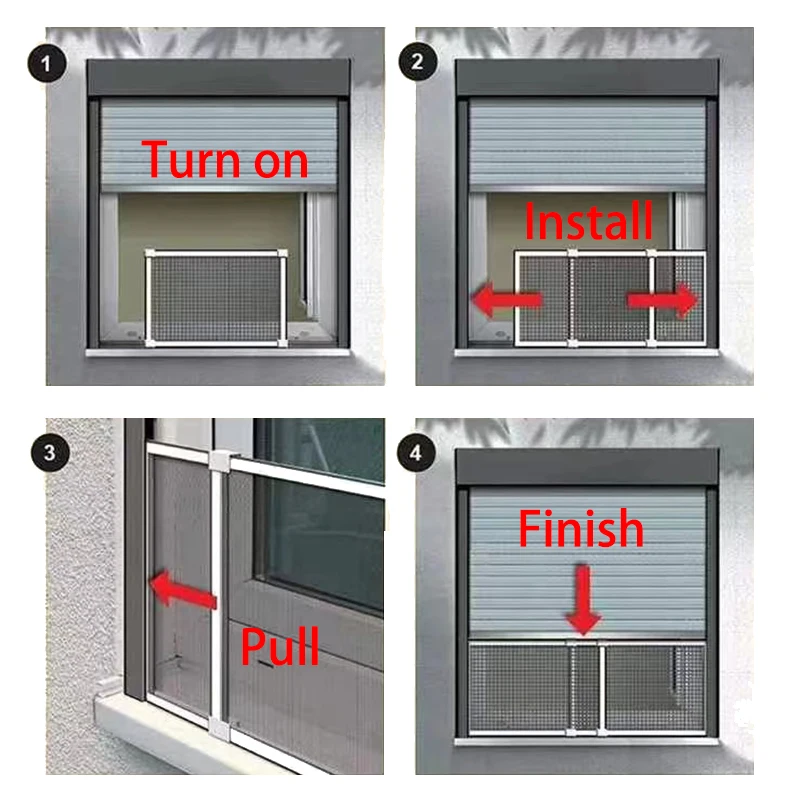 1
Turn on

2
Install

3
Pull

4
Finish