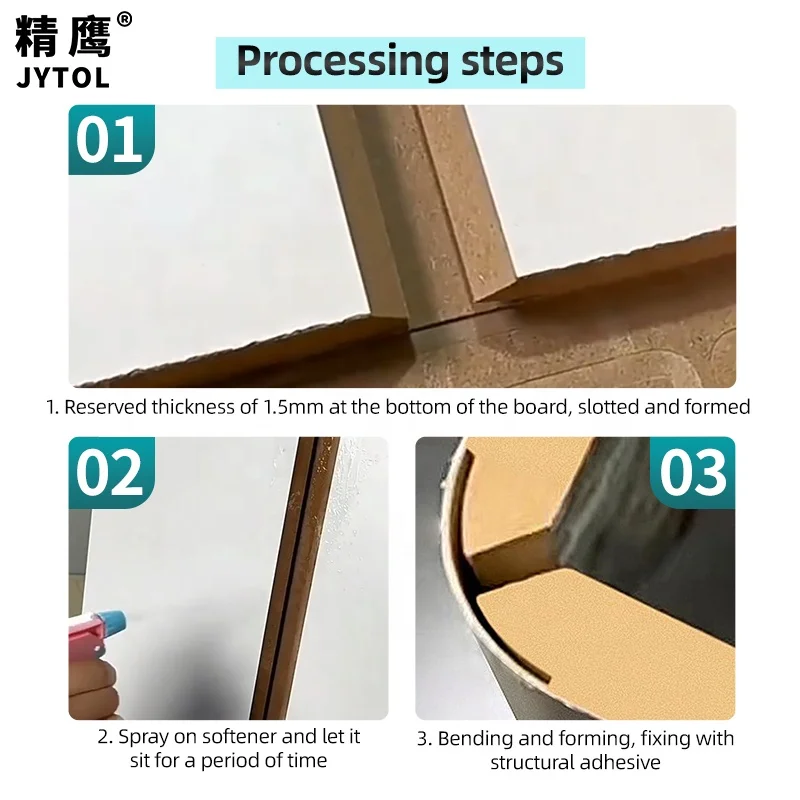 精鹰®
JYTOL

Processing steps

01

1. Reserved thickness of 1.5mm at the bottom of the board, slotted and formed

02

2. Spray on softener and let it sit for a period of time

03

3. Bending and forming, fixing with structural adhesive