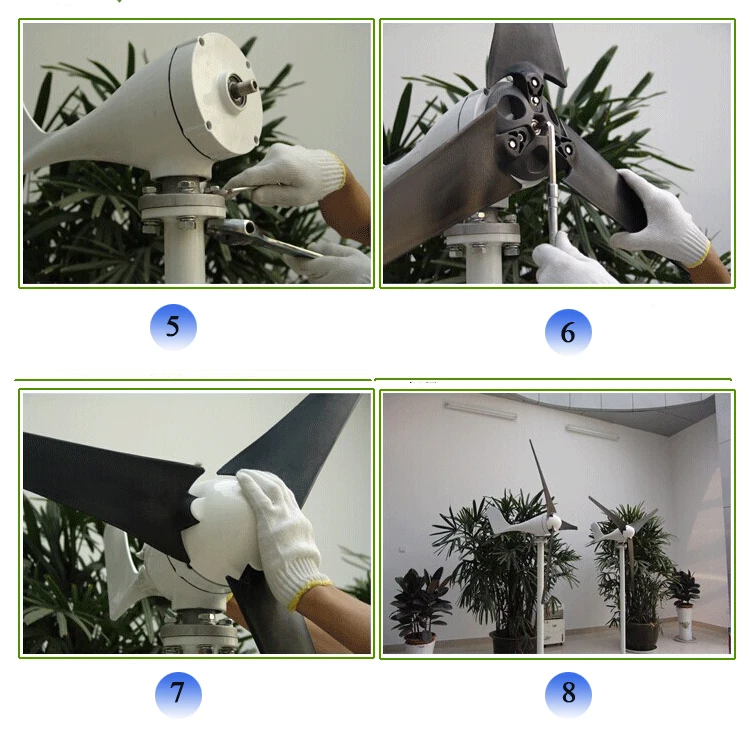 5

6

7

8