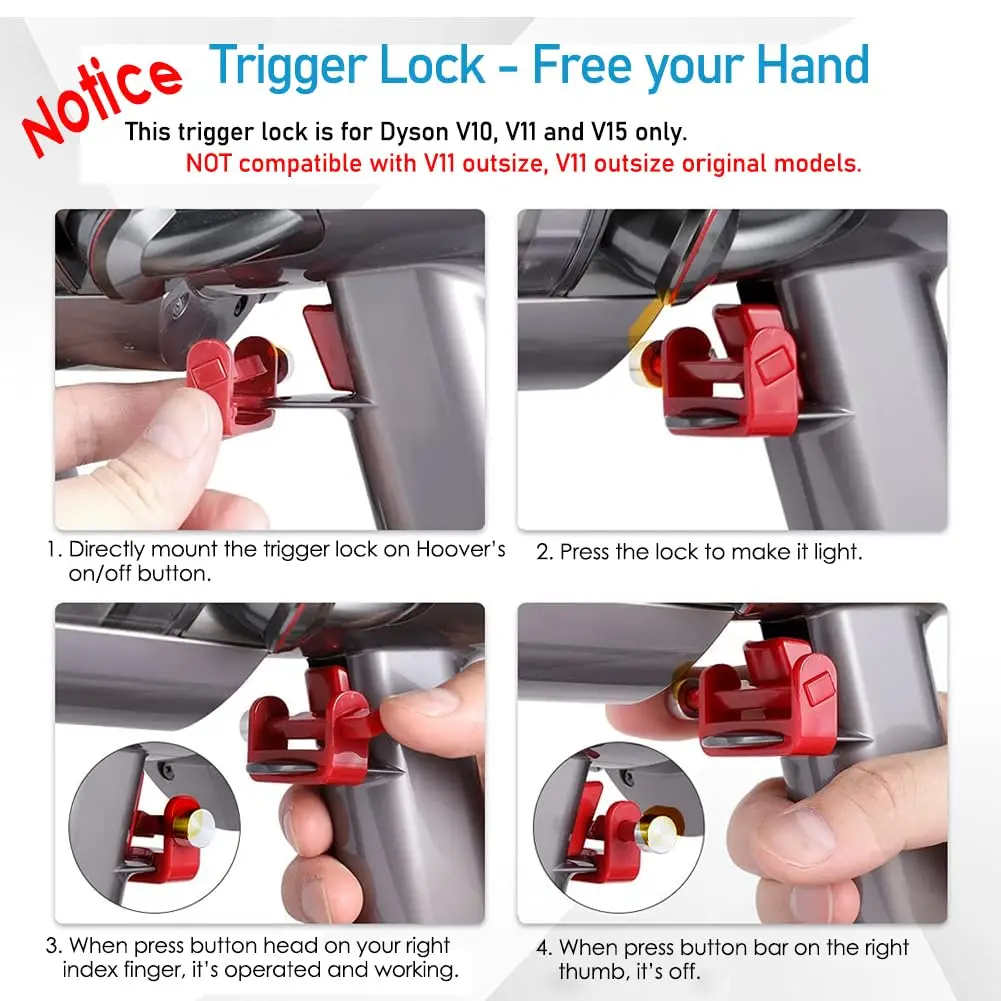 Notice

Trigger Lock - Free your Hand

This trigger lock is for Dyson V10, V11 and V15 only.
NOT compatible with V11 outsize, V11 outsize original models.

1. Directly mount the trigger lock on Hoover's on/off button.

2. Press the lock to make it light.

3. When press button head on your right index finger, it's operated and working.

4. When press button bar on the right thumb, it's off.