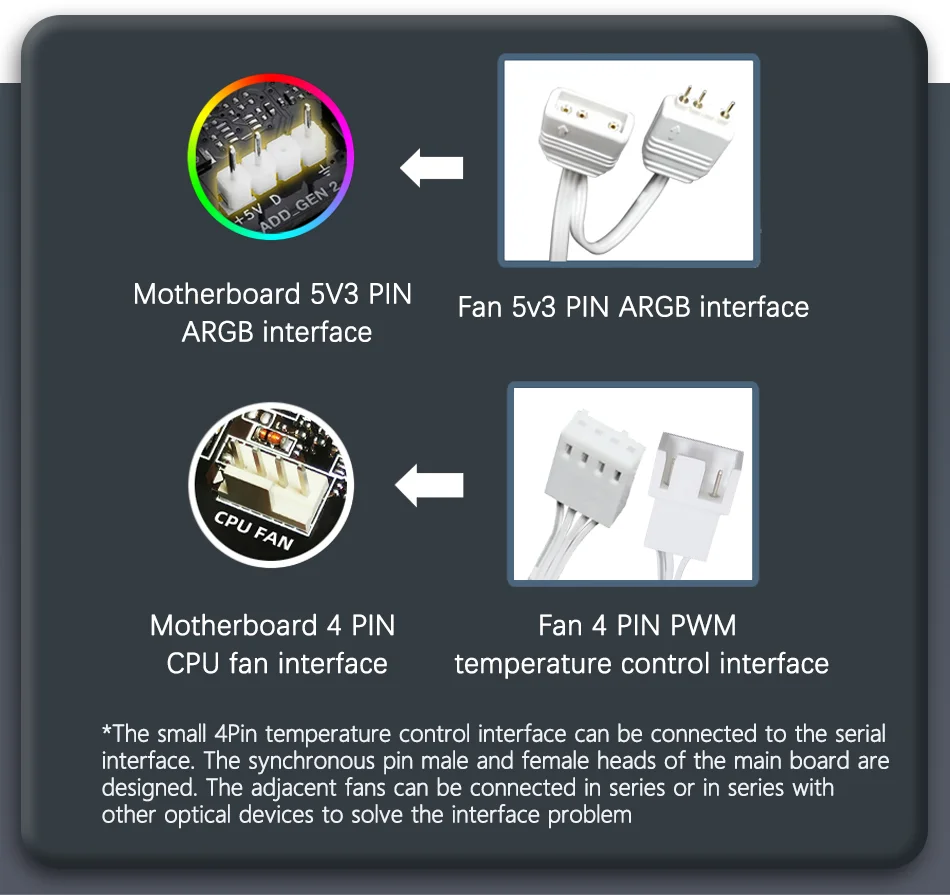 +5V D ADD_GEN 2

Motherboard 5V3 PIN ARGB interface

Fan 5v3 PIN ARGB interface

CPU FAN

Motherboard 4 PIN CPU fan interface

Fan 4 PIN PWM temperature control interface

*The small 4Pin temperature control interface can be connected to the serial interface. The synchronous pin male and female heads of the main board are designed. The adjacent fans can be connected in series or in series with other optical devices to solve the interface problem