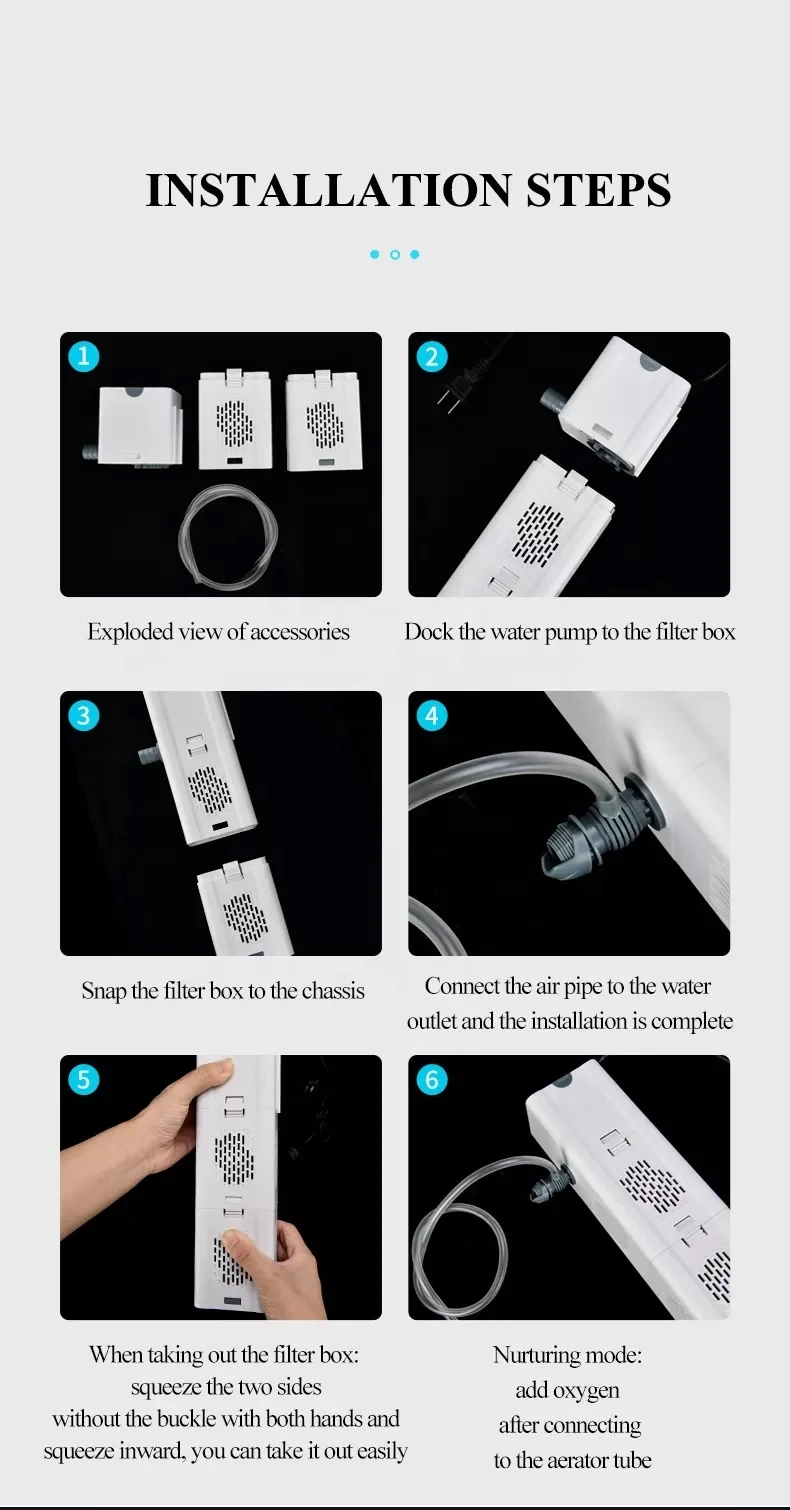 INSTALLATION STEPS

1

Exploded view of accessories

2

Dock the water pump to the filter box

3

Snap the filter box to the chassis

4

Connect the air pipe to the water outlet and the installation is complete

5

When taking out the filter box: squeeze the two sides without the buckle with both hands and squeeze inward, you can take it out easily

6

Nurturing mode: add oxygen after connecting to the aerator tube