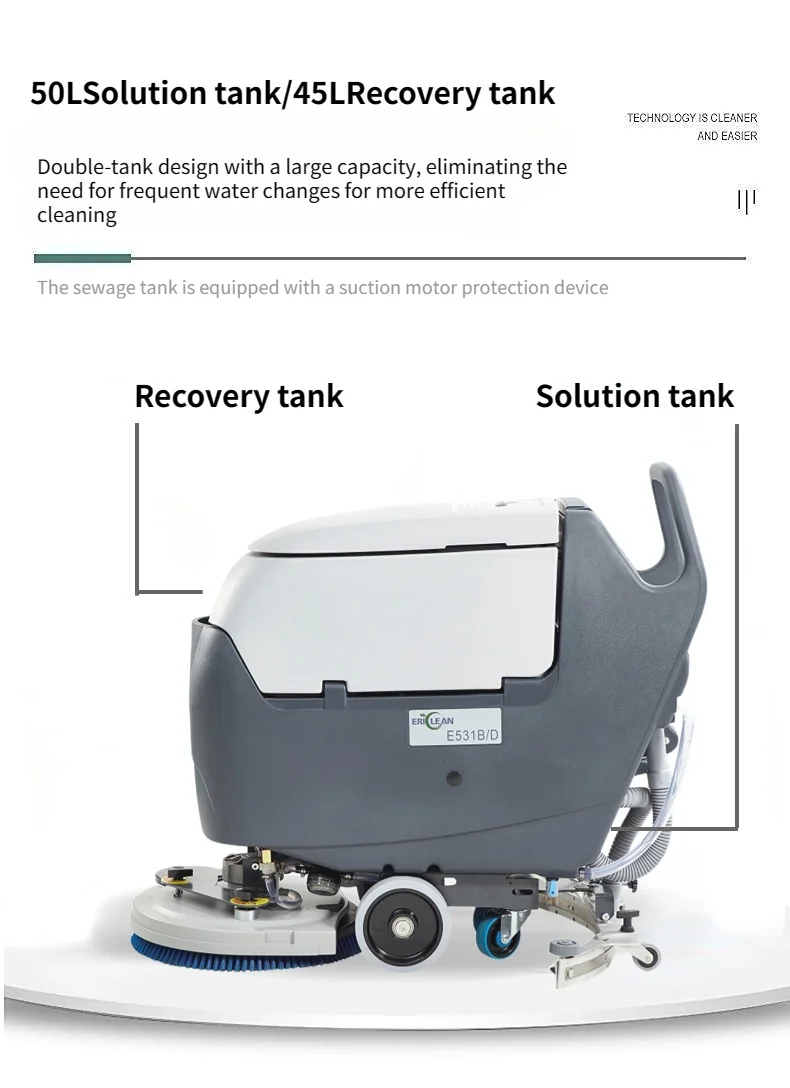 50LSolution tank/45LRecovery tank

TECHNOLOGY IS CLEANER AND EASIER

Double-tank design with a large capacity, eliminating the need for frequent water changes for more efficient cleaning

The sewage tank is equipped with a suction motor protection device

Recovery tank

Solution tank

ERICLEAN
E531B/D