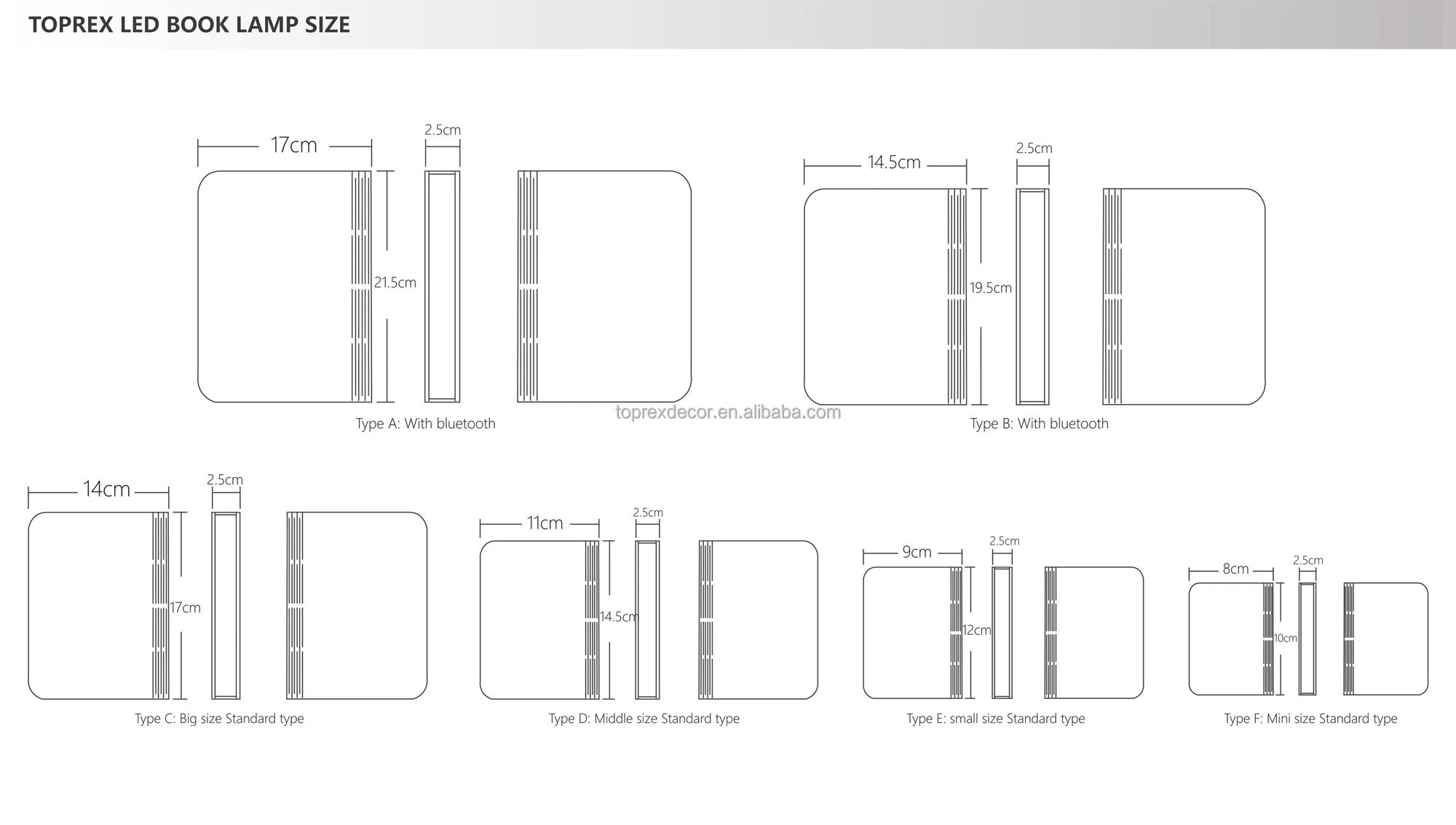 TOPREX LED BOOK LAMP SIZE

17cm

2.5cm

21.5cm

Type A: With bluetooth

toprexdecor.en.alibaba.com

14.5cm

2.5cm

19.5cm

Type B: With bluetooth

14cm

2.5cm

17cm

Type C: Big size Standard type

11cm

2.5cm

14.5cm

Type D: Middle size Standard type

9cm

2.5cm

12cm

Type E: small size Standard type

8cm

2.5cm

10cm

Type F: Mini size Standard type