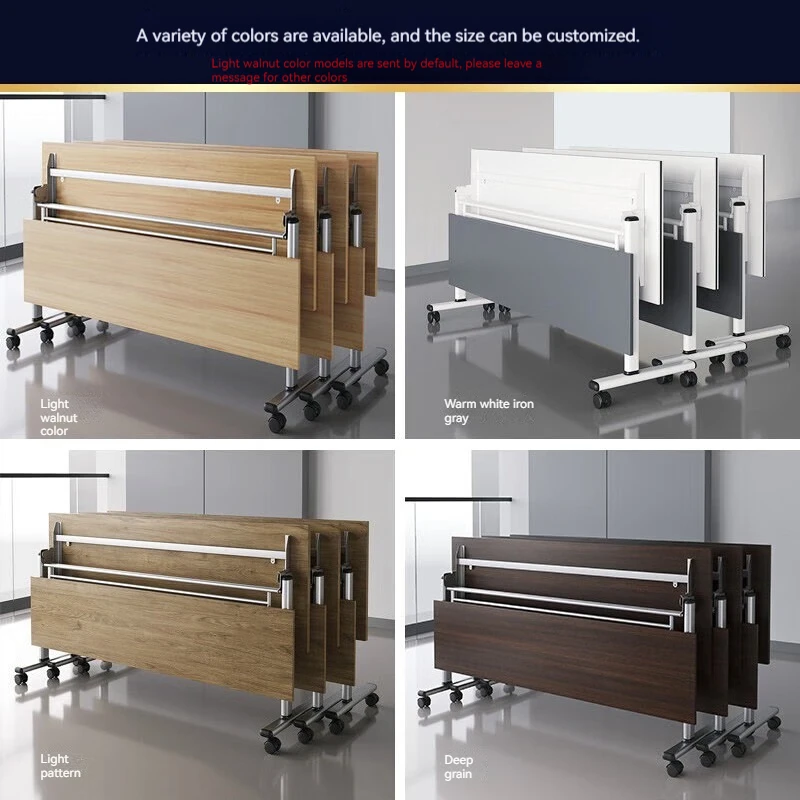 A variety of colors are available, and the size can be customized.

Light walnut color models are sent by default, please leave a message for other colors

Light walnut color

Warm white iron gray

Light pattern

Deep grain