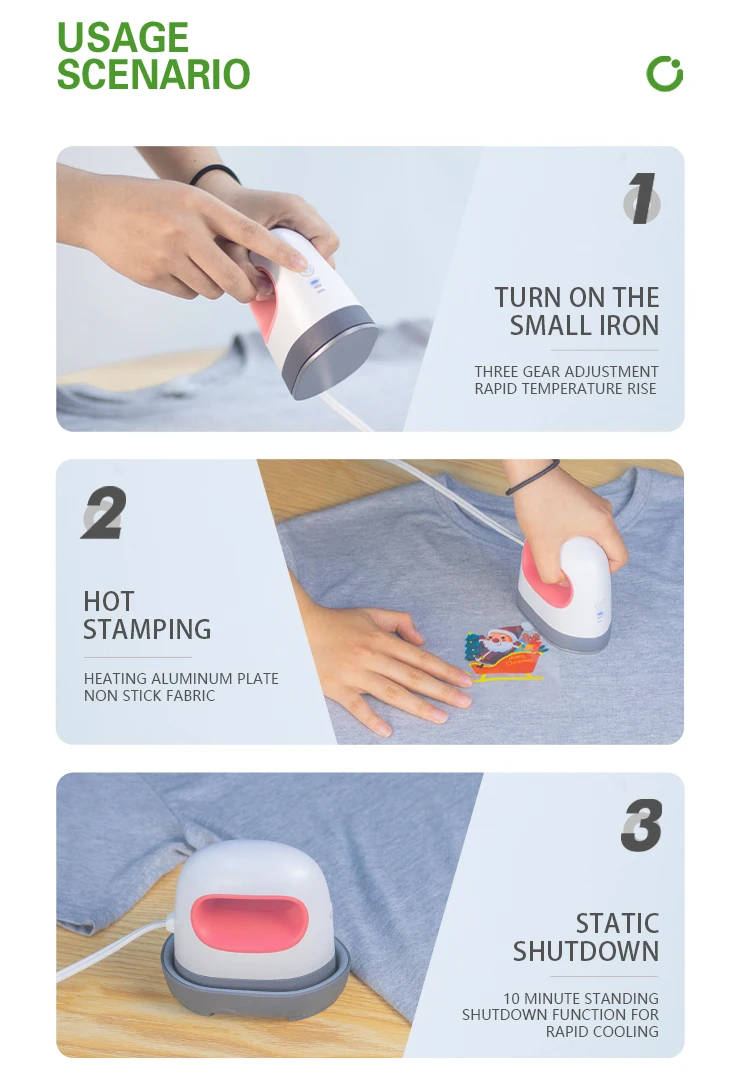 USAGE SCENARIO

1

TURN ON THE SMALL IRON

THREE GEAR ADJUSTMENT RAPID TEMPERATURE RISE

2

HOT STAMPING

HEATING ALUMINUM PLATE NON STICK FABRIC

3

STATIC SHUTDOWN

10 MINUTE STANDING SHUTDOWN FUNCTION FOR RAPID COOLING