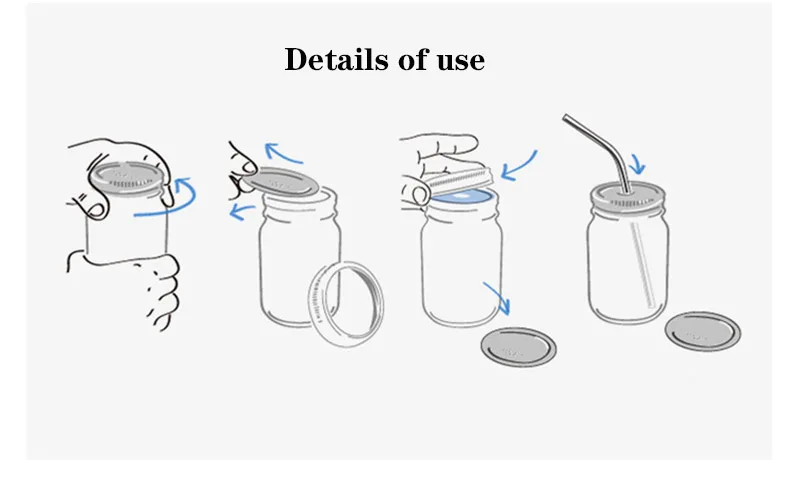 Details of use