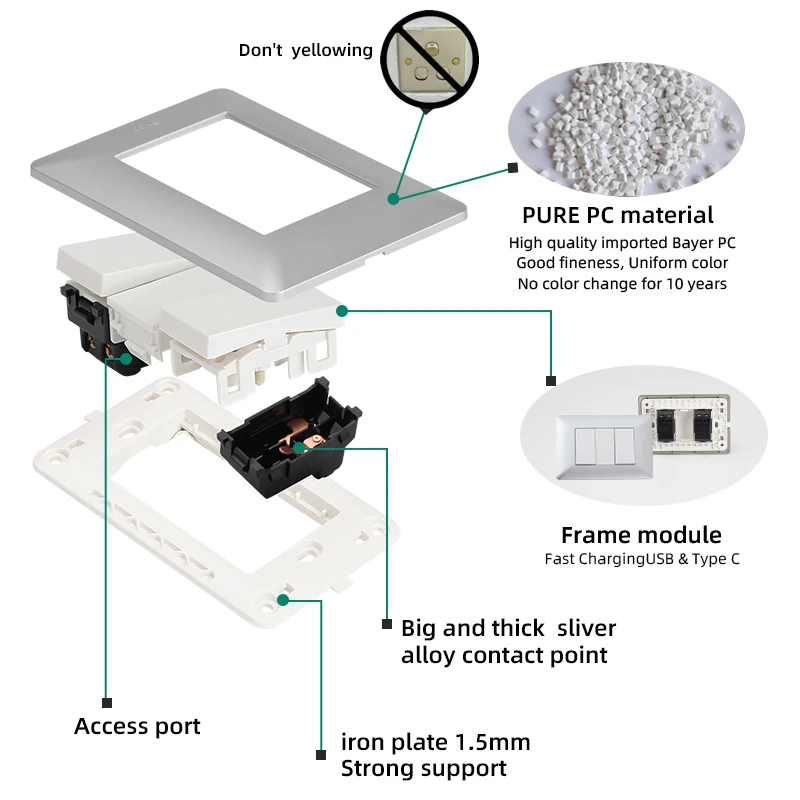 Don't yellowing

PURE PC material
High quality imported Bayer PC
Good fineness, Uniform color
No color change for 10 years

Frame module
Fast ChargingUSB & Type C

Big and thick sliver alloy contact point

Access port

iron plate 1.5mm
Strong support