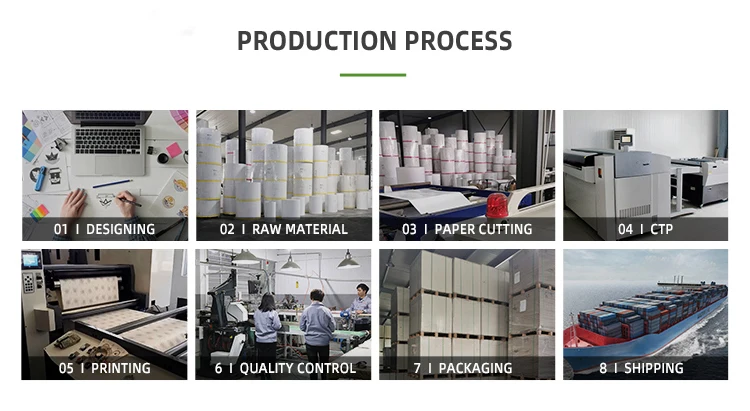 PRODUCTION PROCESS

01 I DESIGNING

02 I RAW MATERIAL

03 I PAPER CUTTING

04 I CTP

05 I PRINTING

6 I QUALITY CONTROL

7 I PACKAGING

8 I SHIPPING