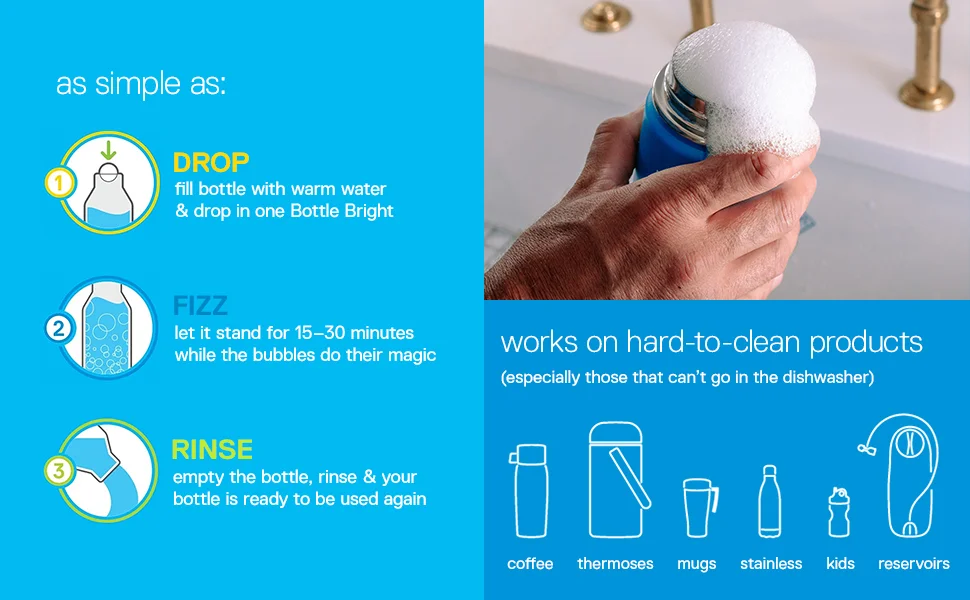 as simple as:

1
DROP
fill bottle with warm water & drop in one Bottle Bright

2
FIZZ
let it stand for 15–30 minutes while the bubbles do their magic

3
RINSE
empty the bottle, rinse & your bottle is ready to be used again

works on hard-to-clean products
(especially those that can't go in the dishwasher)

coffee thermoses mugs stainless kids reservoirs