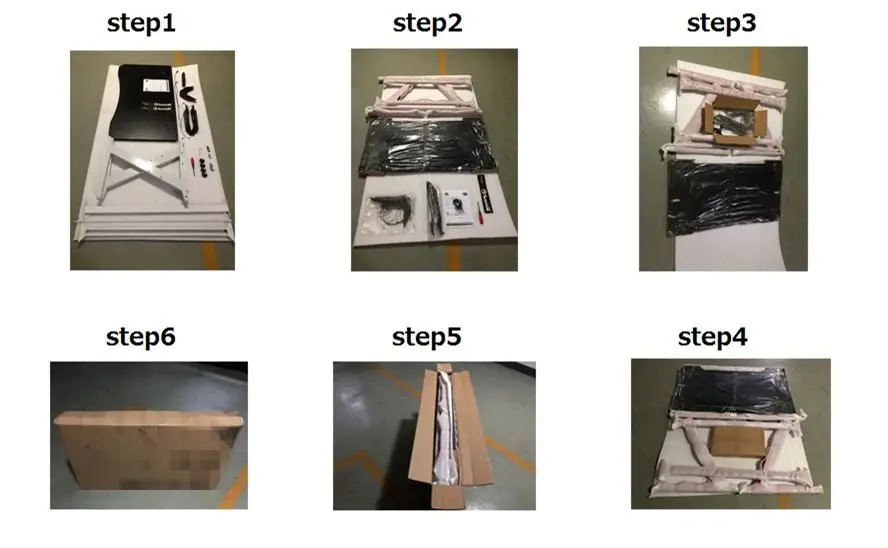 step1

step2

step3

step6

step5

step4