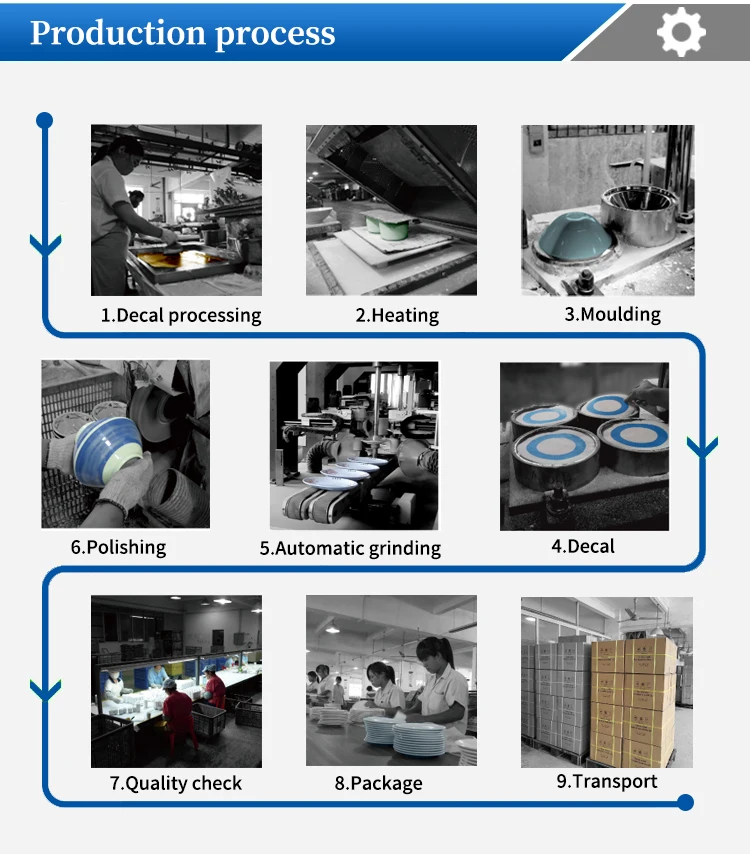 Production process

1.Decal processing

2.Heating

3.Moulding

6.Polishing

5.Automatic grinding

4.Decal

7.Quality check

8.Package

9.Transport