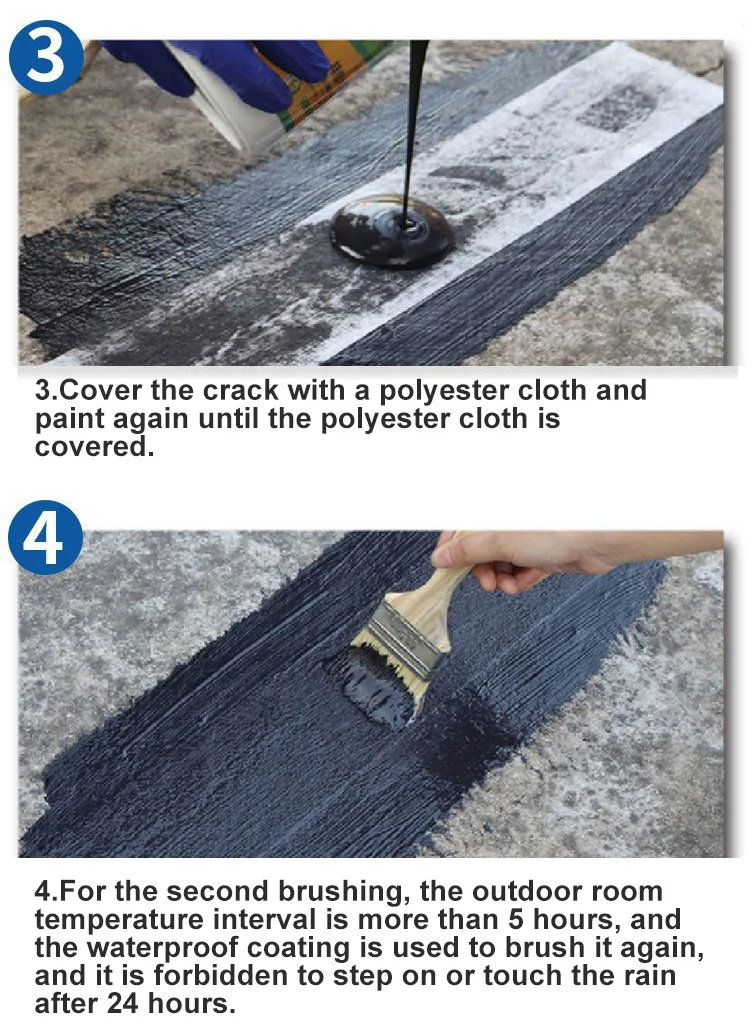 3

3.Cover the crack with a polyester cloth and paint again until the polyester cloth is covered.

4

4.For the second brushing, the outdoor room temperature interval is more than 5 hours, and the waterproof coating is used to brush it again, and it is forbidden to step on or touch the rain after 24 hours.