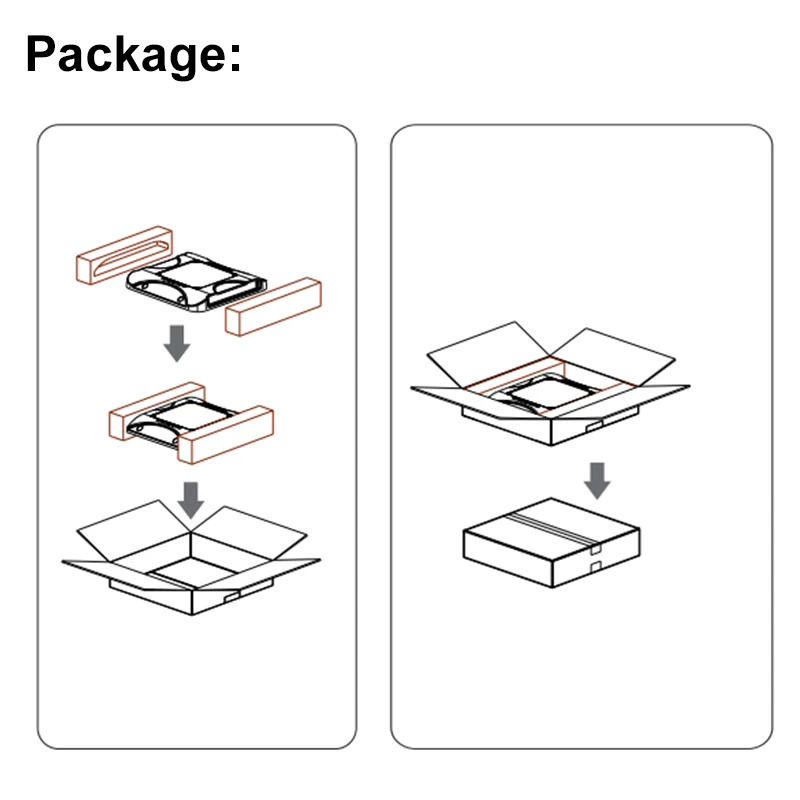 Package: