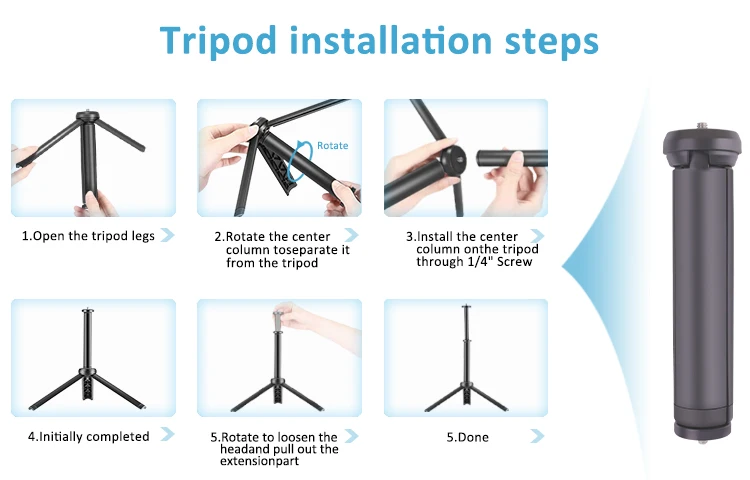 Tripod installation steps

Rotate

1.Open the tripod legs

2.Rotate the center column toseparate it from the tripod

3.Install the center column onthe tripod through 1/4" Screw

4.Initially completed

5.Rotate to loosen the headand pull out the extensionpart

5.Done