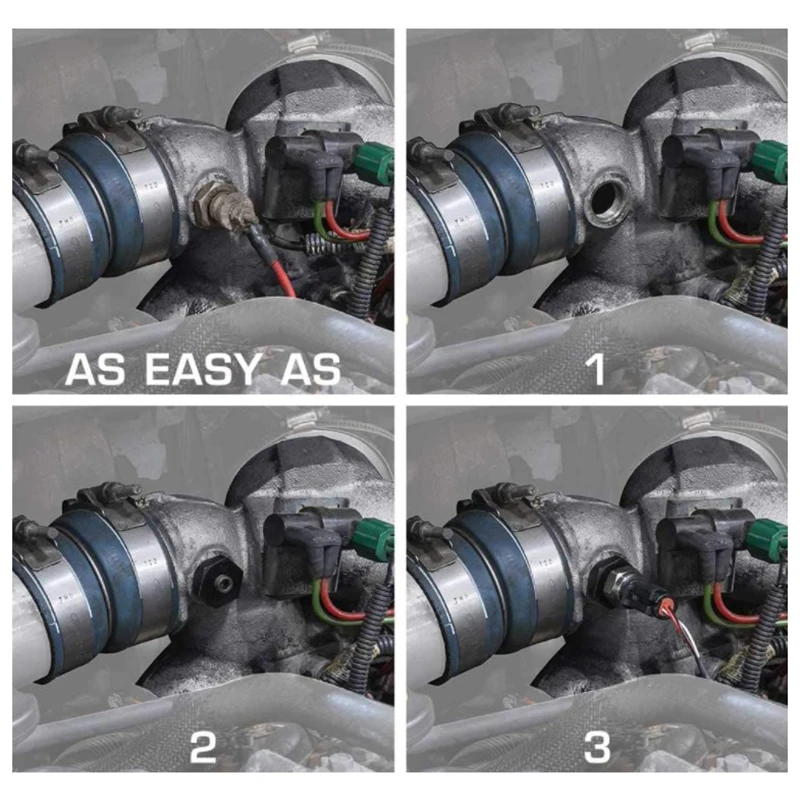 AS EASY AS

1

2

3