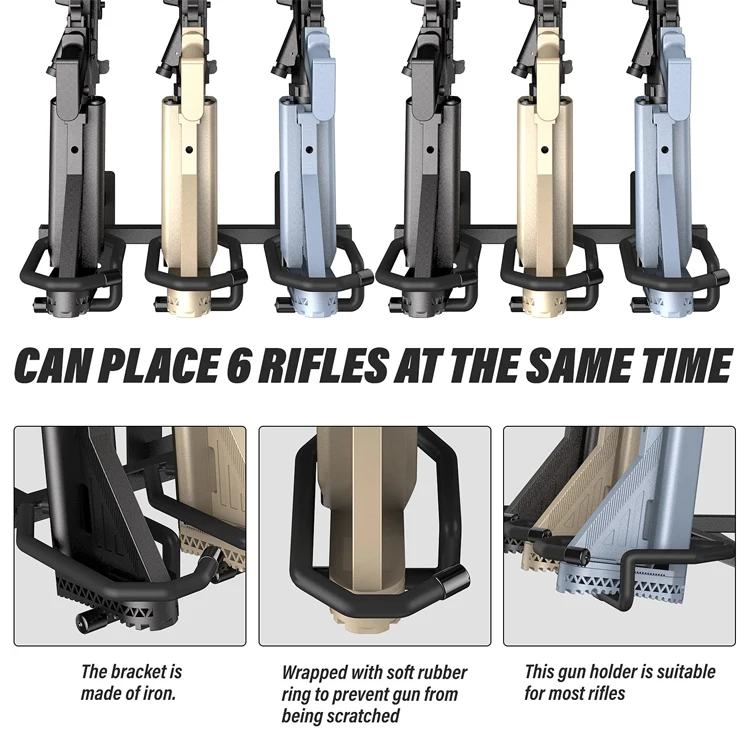 CAN PLACE 6 RIFLES AT THE SAME TIME

The bracket is made of iron.

Wrapped with soft rubber ring to prevent gun from being scratched

This gun holder is suitable for most rifles