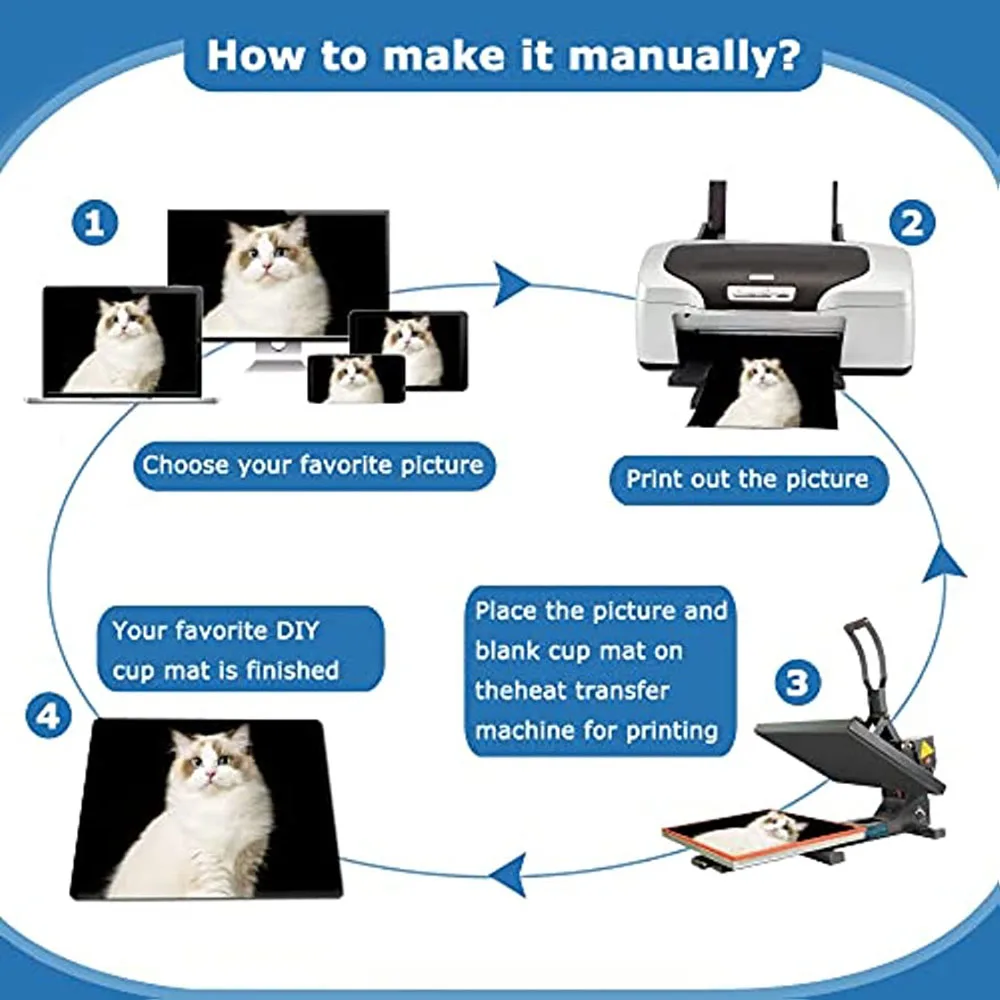 How to make it manually?

1

Choose your favorite picture

2

Print out the picture

3

Place the picture and blank cup mat on theheat transfer machine for printing

4

Your favorite DIY cup mat is finished