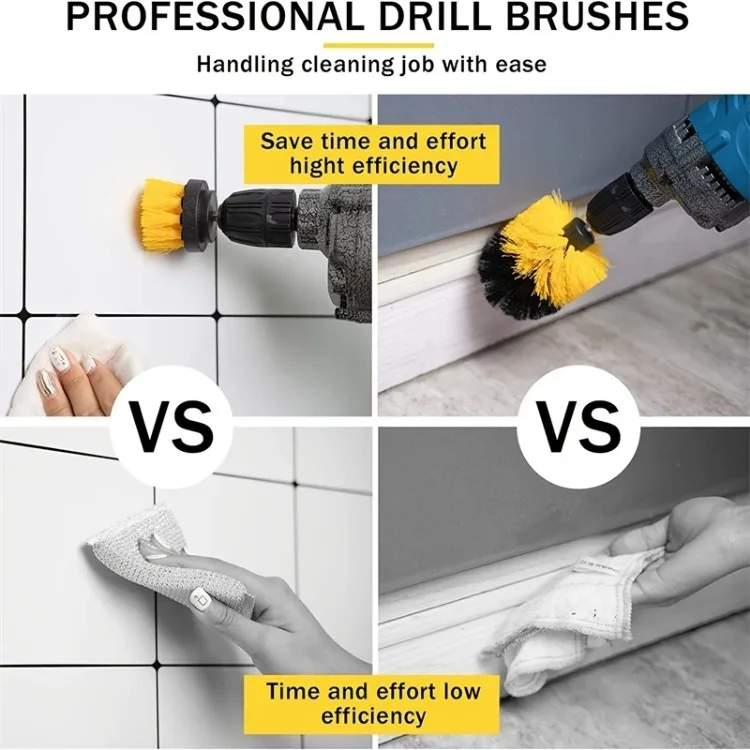 PROFESSIONAL DRILL BRUSHES

Handling cleaning job with ease

Save time and effort hight efficiency

VS

VS

Time and effort low efficiency