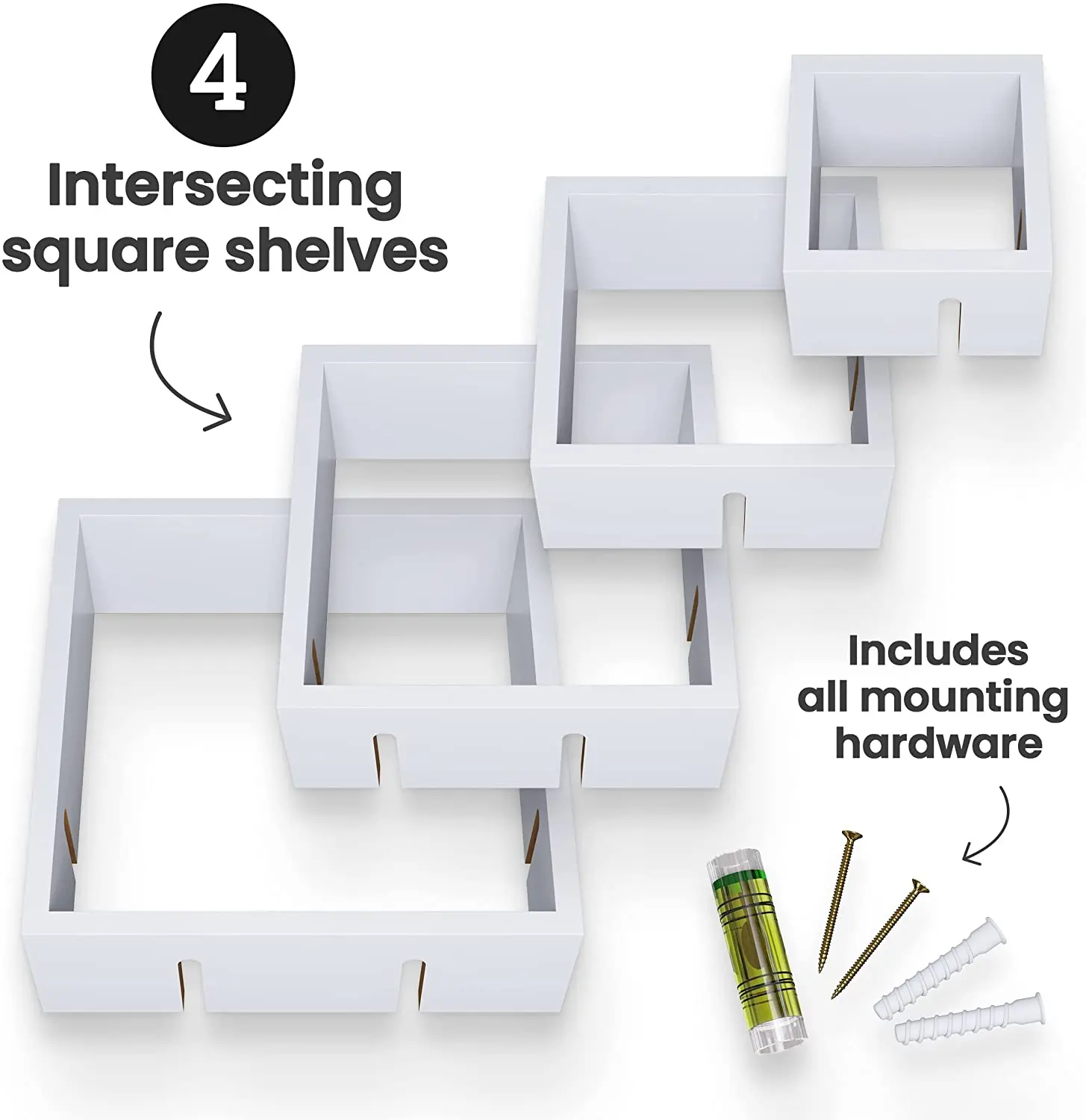 4
Intersecting square shelves

Includes all mounting hardware