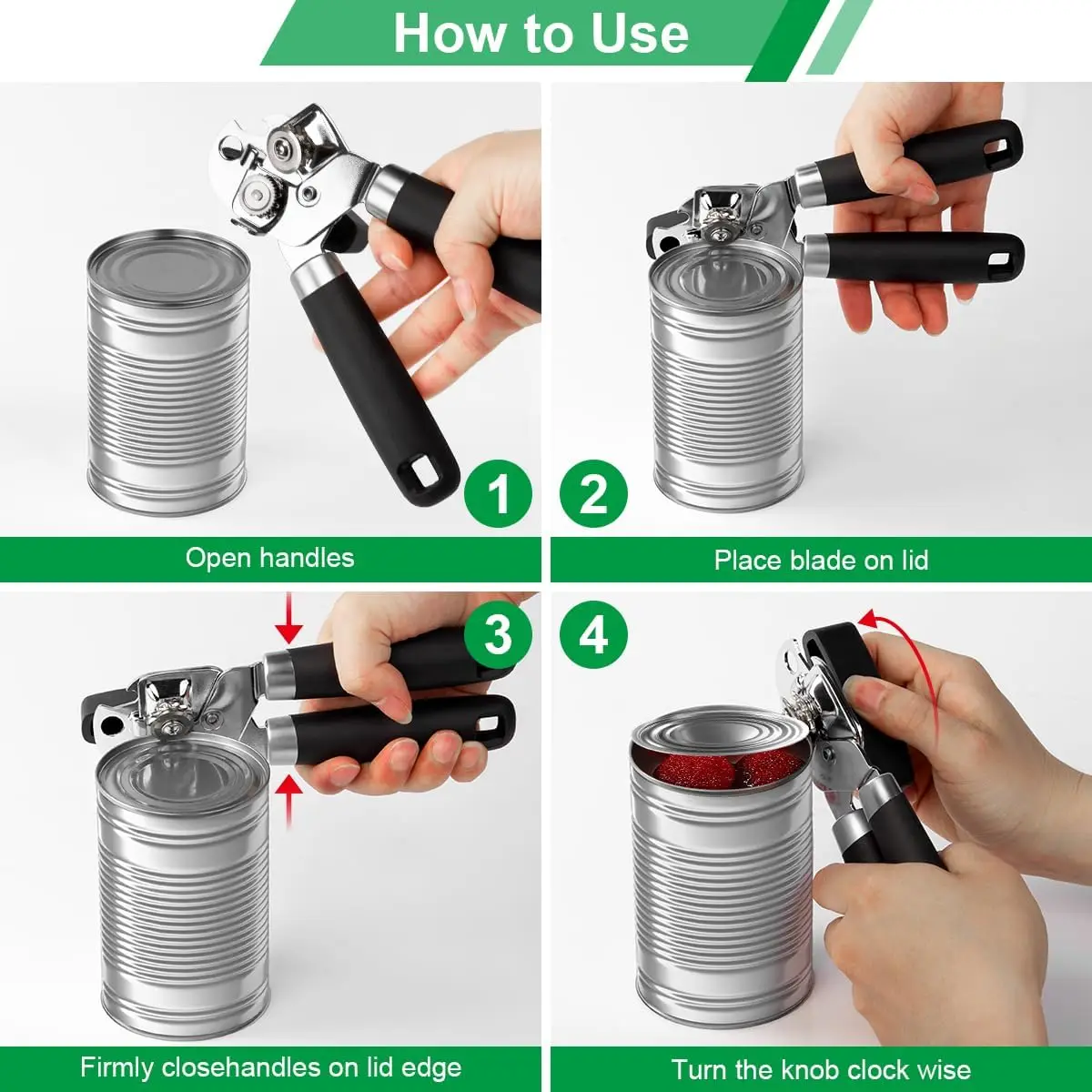 How to Use

1

Open handles

2

Place blade on lid

3

Firmly closehandles on lid edge

4

Turn the knob clock wise